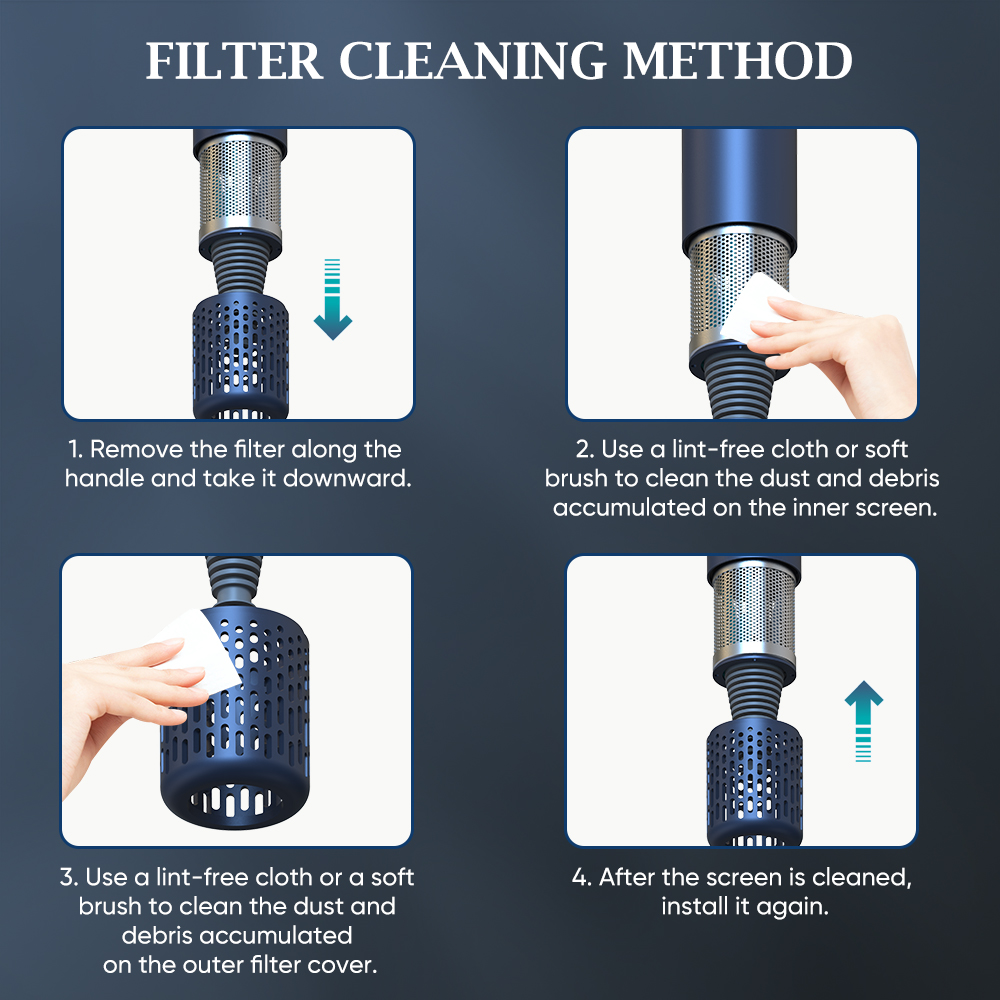 FILTER CLEANING METHOD

1. Remove the filter along the handle and take it downward.

2. Use a lint-free cloth or soft brush to clean the dust and debris accumulated on the inner screen.

3. Use a lint-free cloth or a soft brush to clean the dust and debris accumulated on the outer filter cover.

4. After the screen is cleaned, install it again.