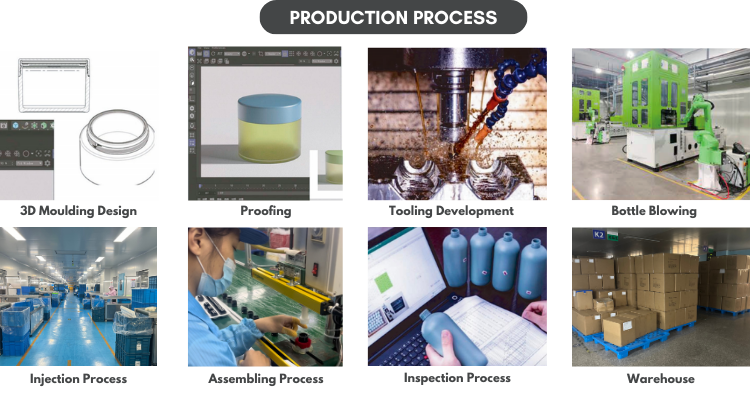 PRODUCTION PROCESS

3D Moulding Design

Proofing

Tooling Development

Bottle Blowing

K2

Injection Process

Assembling Process

Inspection Process

Warehouse