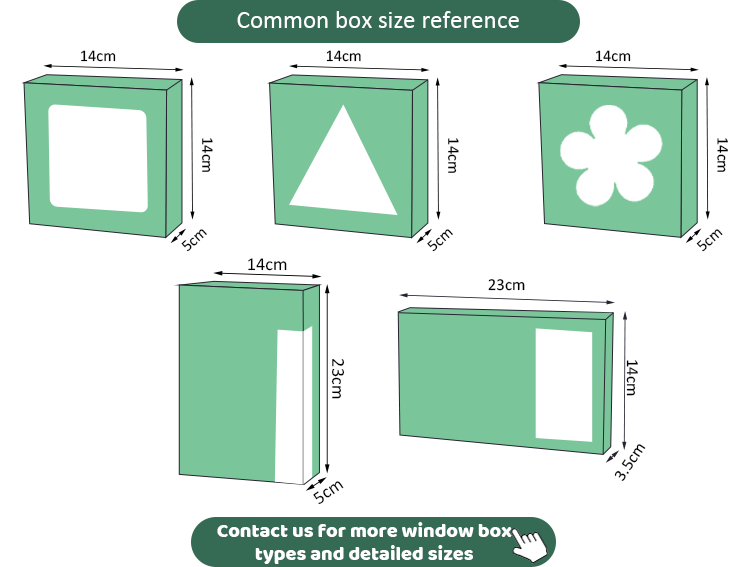 Common box size reference

14cm
14cm
5cm

14cm
14cm
5cm

14cm
14cm
5cm

14cm
23cm
5cm

23cm
14cm
3.5cm

Contact us for more window box types and detailed sizes