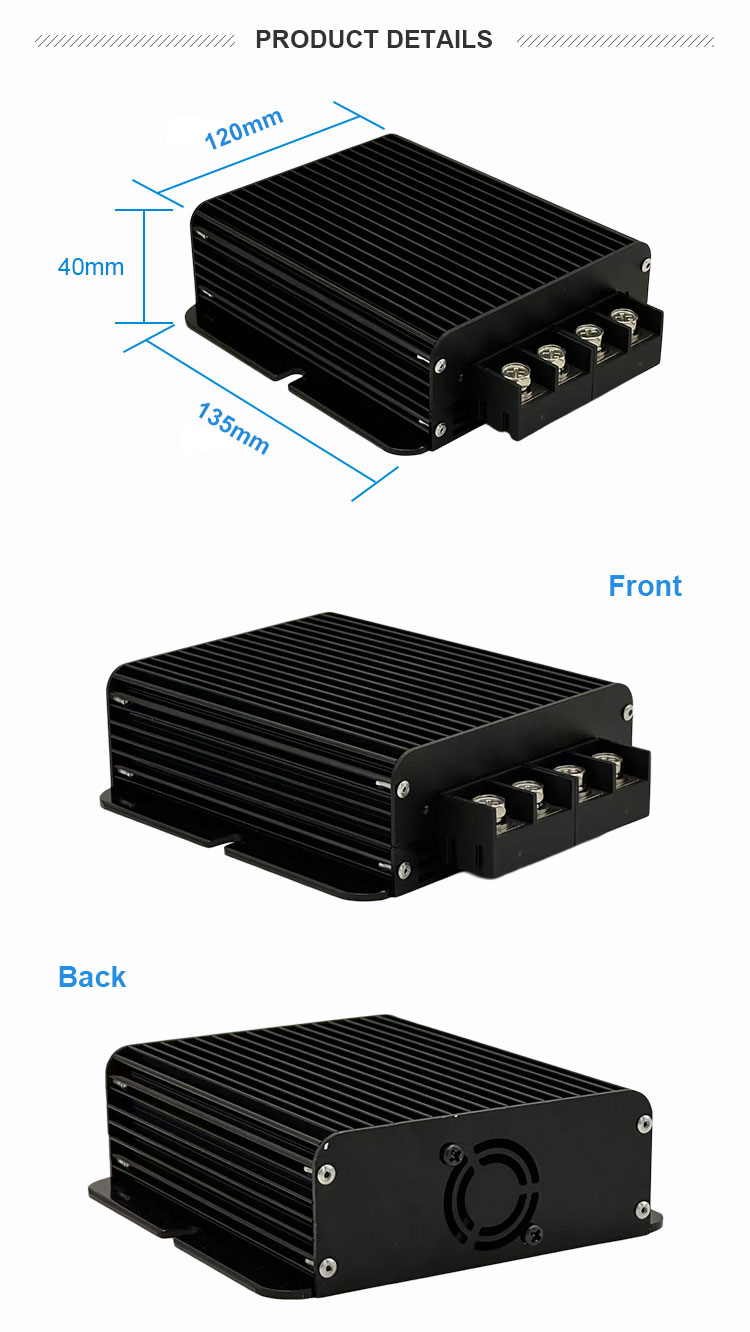 PRODUCT DETAILS

120mm

40mm

135mm

Front

Back