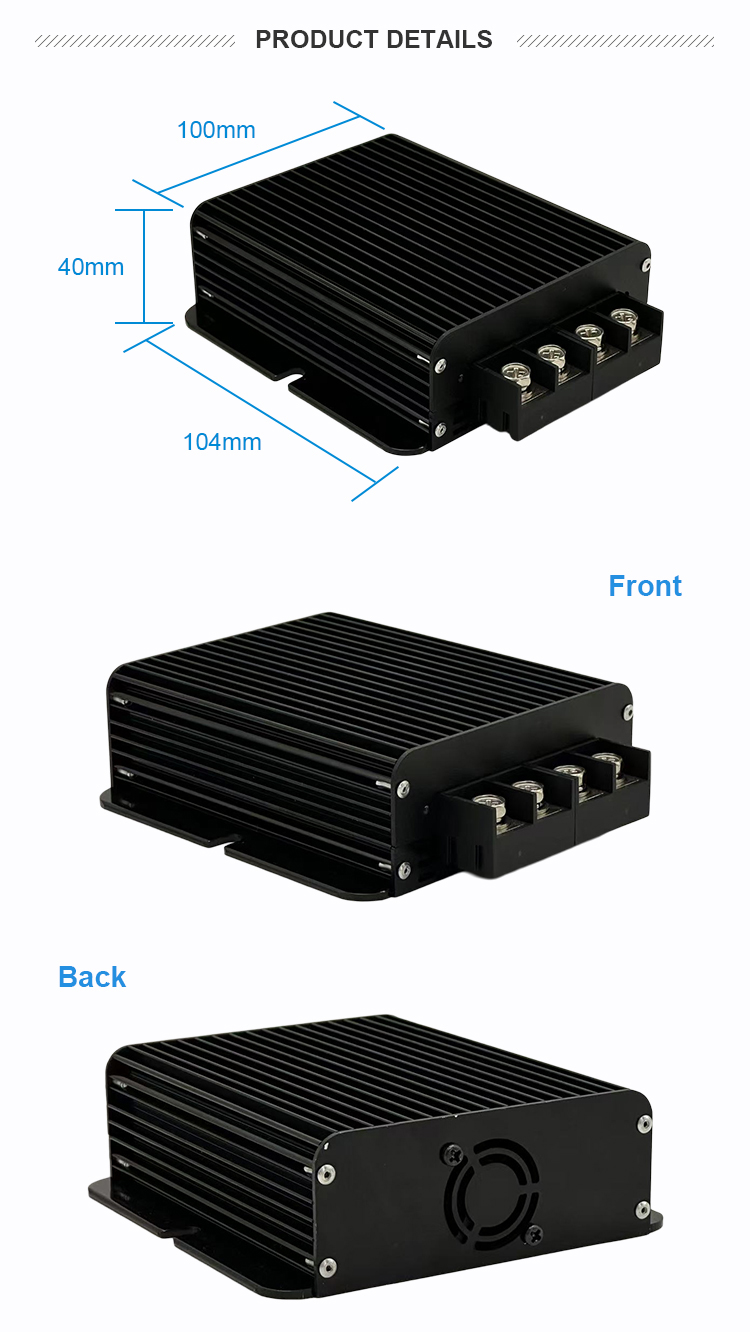 PRODUCT DETAILS

100mm

40mm

104mm

Front

Back