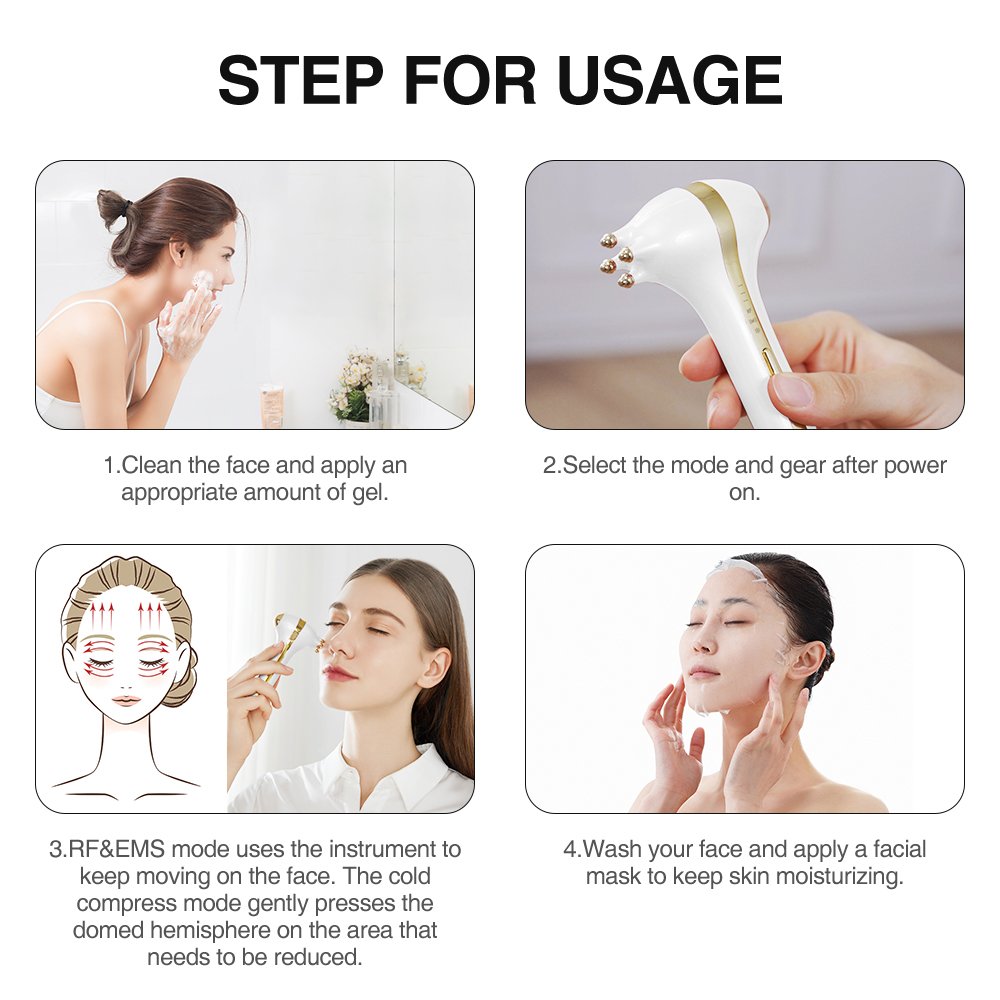 STEP FOR USAGE

1.Clean the face and apply an appropriate amount of gel.

2.Select the mode and gear after power on.

3.RF&EMS mode uses the instrument to keep moving on the face. The cold compress mode gently presses the domed hemisphere on the area that needs to be reduced.

4.Wash your face and apply a facial mask to keep skin moisturizing.