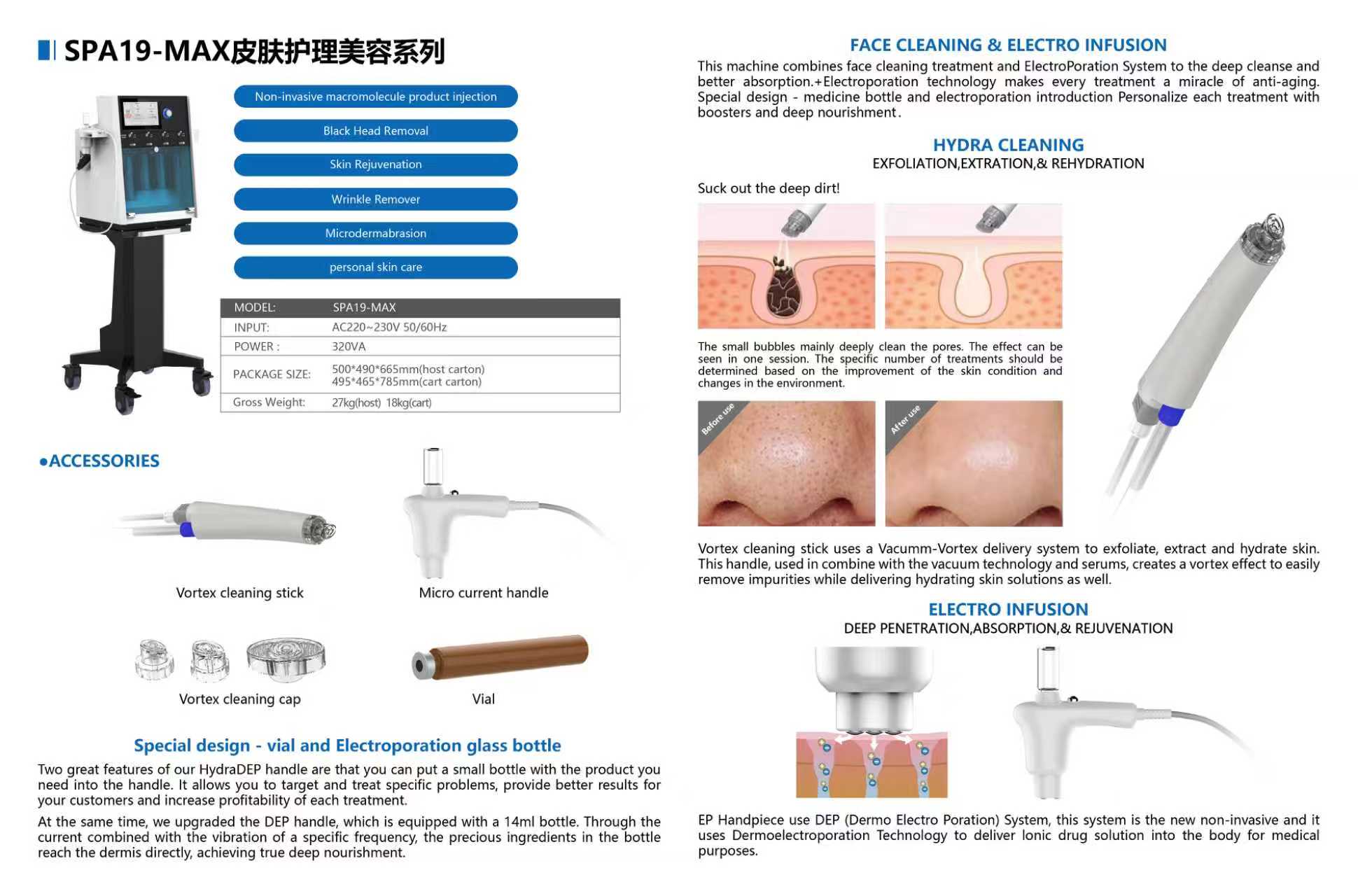 SPA19-MAX皮肤护理美容系列

Non-invasive macromolecule product injection

Black Head Removal

Skin Rejuvenation

Wrinkle Remover

Microdermabrasion

personal skin care

| MODEL: | SPA19-MAX |
|---|---|
| INPUT: | AC220~230V 50/60Hz |
| POWER : | 320VA |
| PACKAGE SIZE: | 500*490*665mm(host carton) 495*465*785mm(cart carton) |
| Gross Weight: | 27kg(host) 18kg(cart) |

•ACCESSORIES

Vortex cleaning stick

Micro current handle

Vortex cleaning cap

Vial

Special design - vial and Electroporation glass bottle

Two great features of our HydraDEP handle are that you can put a small bottle with the product you need into the handle. It allows you to target and treat specific problems, provide better results for your customers and increase profitability of each treatment.

At the same time, we upgraded the DEP handle, which is equipped with a 14ml bottle. Through the current combined with the vibration of a specific frequency, the precious ingredients in the bottle reach the dermis directly, achieving true deep nourishment.

FACE CLEANING & ELECTRO INFUSION

This machine combines face cleaning treatment and ElectroPoration System to the deep cleanse and better absorption.+Electroporation technology makes every treatment a miracle of anti-aging. Special design - medicine bottle and electroporation introduction Personalize each treatment with boosters and deep nourishment.

HYDRA CLEANING

EXFOLIATION,EXTRATION,& REHYDRATION

Suck out the deep dirt!

The small bubbles mainly deeply clean the pores. The effect can be seen in one session. The specific number of treatments should be determined based on the improvement of the skin condition and changes in the environment.

Before use

After use

Vortex cleaning stick uses a Vacumm-Vortex delivery system to exfoliate, extract and hydrate skin. This handle, used in combine with the vacuum technology and serums, creates a vortex effect to easily remove impurities while delivering hydrating skin solutions as well.

ELECTRO INFUSION

DEEP PENETRATION,ABSORPTION,& REJUVENATION

EP Handpiece use DEP (Dermo Electro Poration) System, this system is the new non-invasive and it uses Dermoelectroporation Technology to deliver Ionic drug solution into the body for medical purposes.