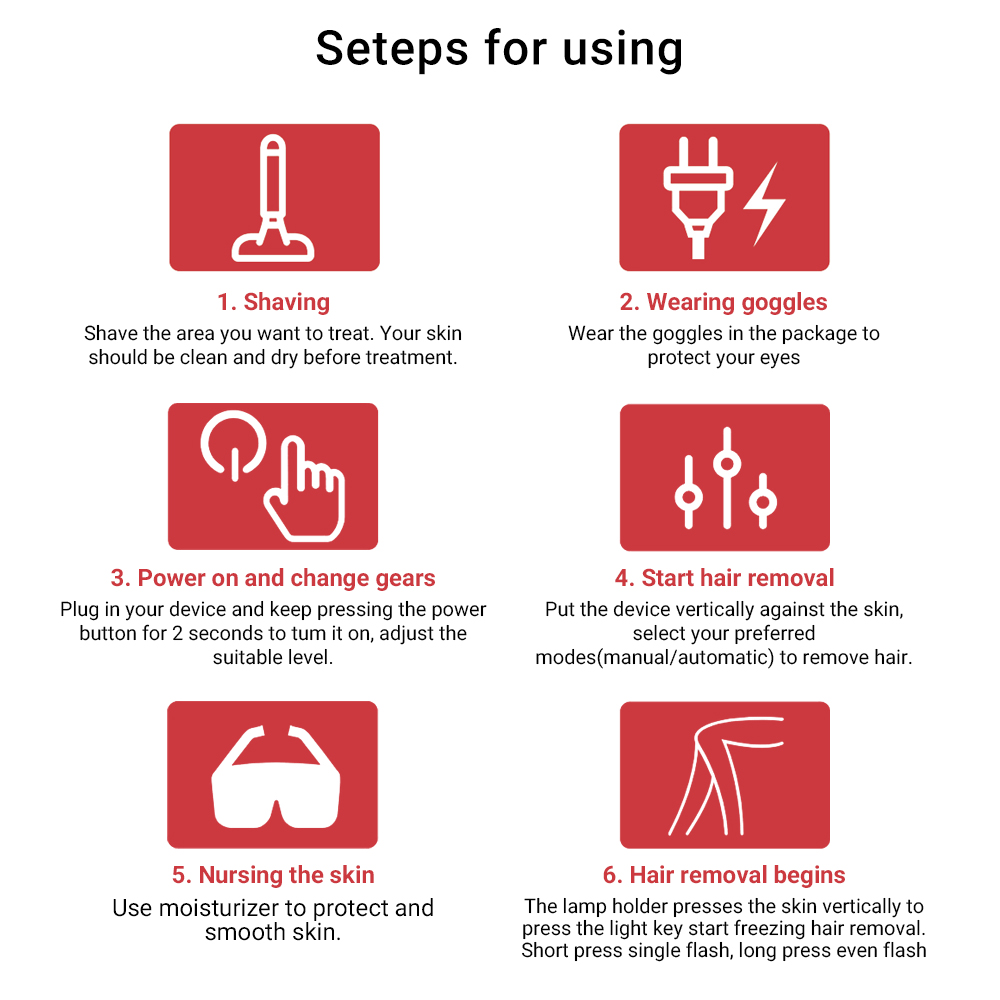 Seteps for using

1. Shaving
Shave the area you want to treat. Your skin should be clean and dry before treatment.

2. Wearing goggles
Wear the goggles in the package to protect your eyes

3. Power on and change gears
Plug in your device and keep pressing the power button for 2 seconds to tum it on, adjust the suitable level.

4. Start hair removal
Put the device vertically against the skin, select your preferred modes(manual/automatic) to remove hair.

5. Nursing the skin
Use moisturizer to protect and smooth skin.

6. Hair removal begins
The lamp holder presses the skin vertically to press the light key start freezing hair removal. Short press single flash, long press even flash