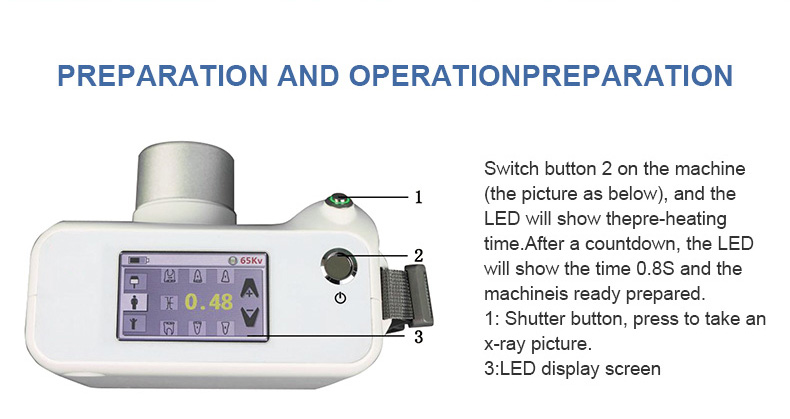 PREPARATION AND OPERATIONPREPARATION

65Kv

0.48

1

2

3

Switch button 2 on the machine (the picture as below), and the LED will show thepre-heating time.After a countdown, the LED will show the time 0.8S and the machineis ready prepared.
1: Shutter button, press to take an x-ray picture.
3:LED display screen