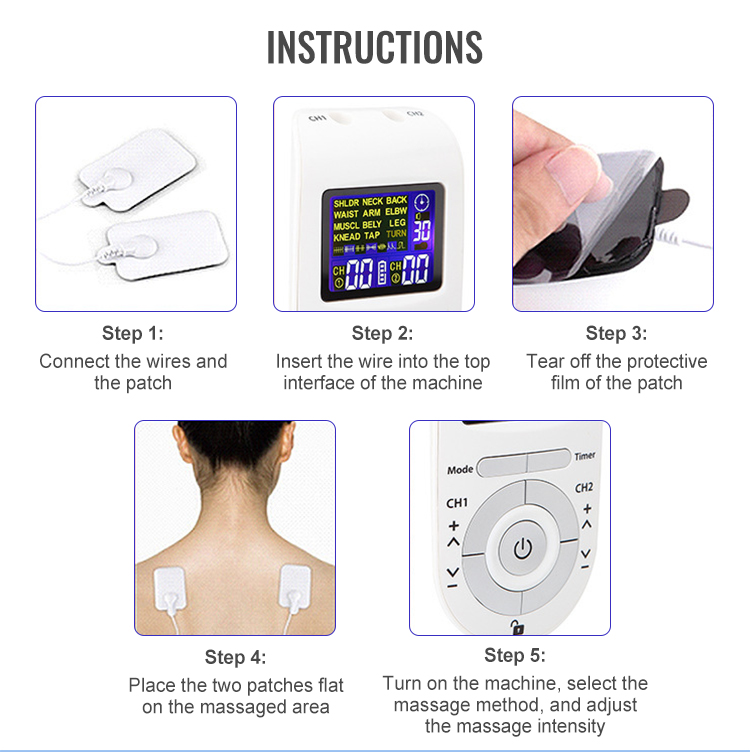 INSTRUCTIONS

CH1 CH2

SHLDR NECK BACK
WAIST ARM ELBW
MUSCL BELY LEG
KNEAD TAP TURN
30
CH 00 CH 00

Step 1:
Connect the wires and the patch

Step 2:
Insert the wire into the top interface of the machine

Step 3:
Tear off the protective film of the patch

Mode Timer
CH1 CH2
+ +
− −

Step 4:
Place the two patches flat on the massaged area

Step 5:
Turn on the machine, select the massage method, and adjust the massage intensity