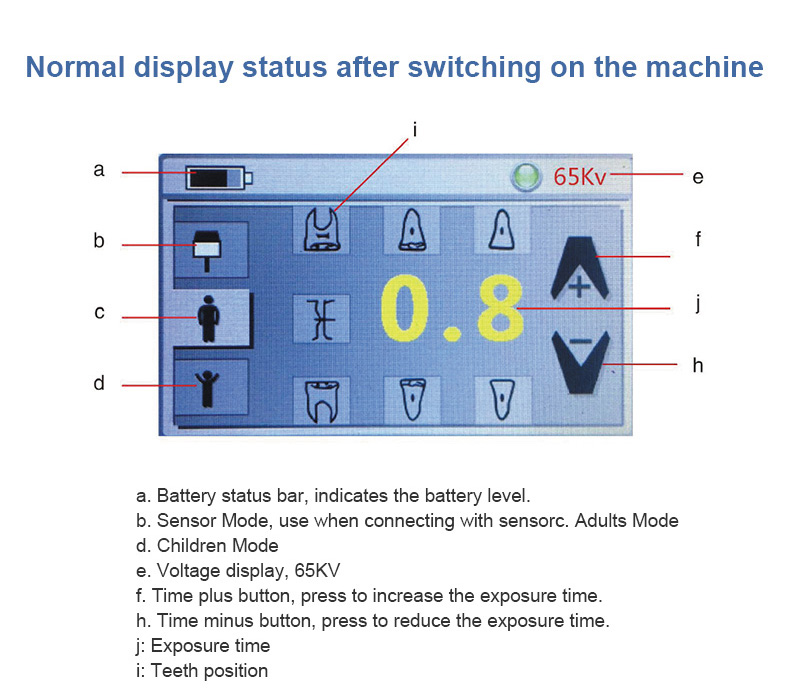 Normal display status after switching on the machine

i

a

65Kv

e

b

f

c

0.8

j

d

h

a. Battery status bar, indicates the battery level.
b. Sensor Mode, use when connecting with sensorc. Adults Mode
d. Children Mode
e. Voltage display, 65KV
f. Time plus button, press to increase the exposure time.
h. Time minus button, press to reduce the exposure time.
j: Exposure time
i: Teeth position