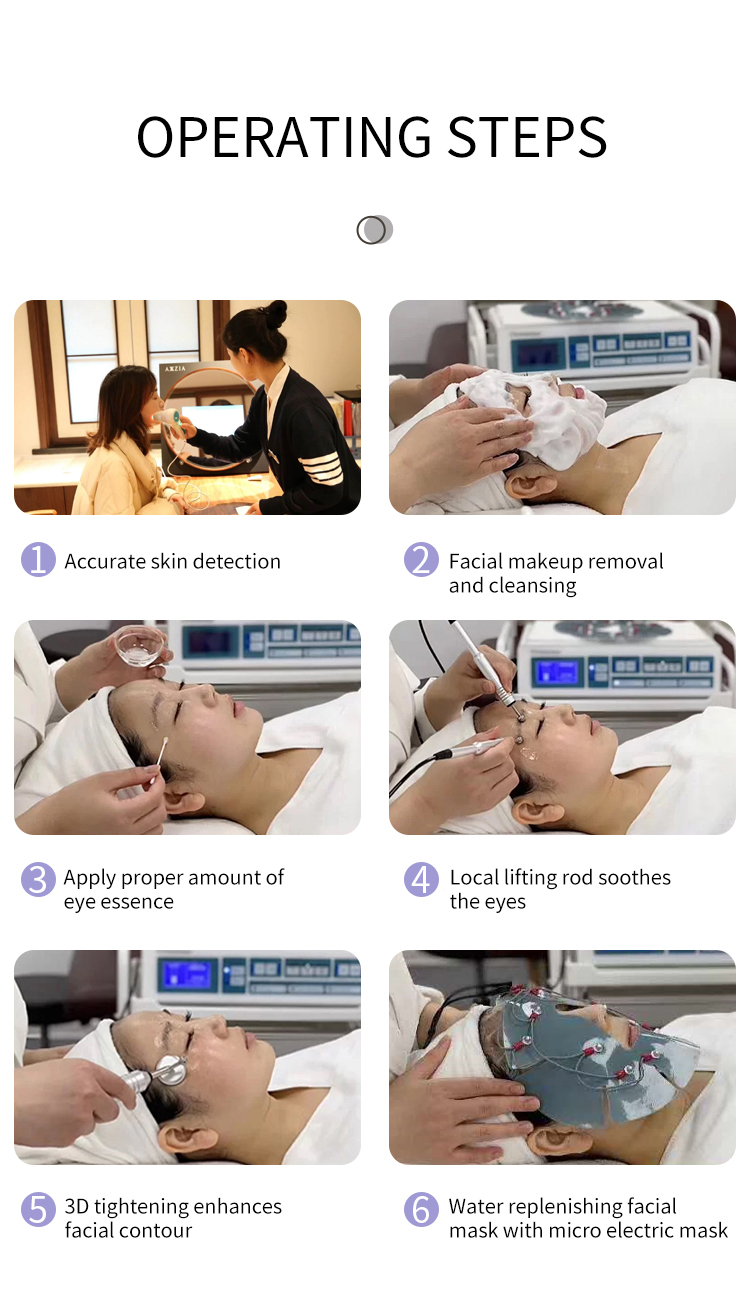 OPERATING STEPS

ARZIA

1 Accurate skin detection

2 Facial makeup removal and cleansing

3 Apply proper amount of eye essence

4 Local lifting rod soothes the eyes

5 3D tightening enhances facial contour

6 Water replenishing facial mask with micro electric mask