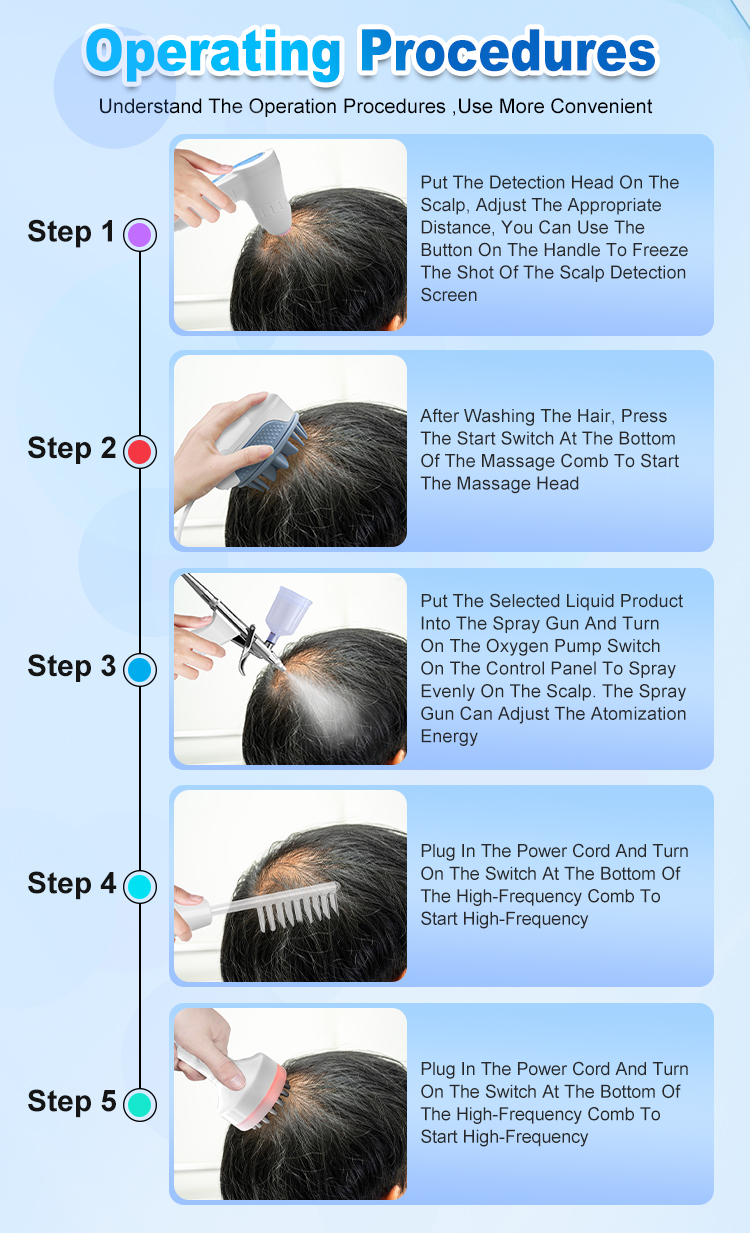 Operating Procedures

Understand The Operation Procedures ,Use More Convenient

Step 1

Put The Detection Head On The Scalp, Adjust The Appropriate Distance, You Can Use The Button On The Handle To Freeze The Shot Of The Scalp Detection Screen

Step 2

After Washing The Hair, Press The Start Switch At The Bottom Of The Massage Comb To Start The Massage Head

Step 3

Put The Selected Liquid Product Into The Spray Gun And Turn On The Oxygen Pump Switch On The Control Panel To Spray Evenly On The Scalp. The Spray Gun Can Adjust The Atomization Energy

Step 4

Plug In The Power Cord And Turn On The Switch At The Bottom Of The High-Frequency Comb To Start High-Frequency

Step 5

Plug In The Power Cord And Turn On The Switch At The Bottom Of The High-Frequency Comb To Start High-Frequency