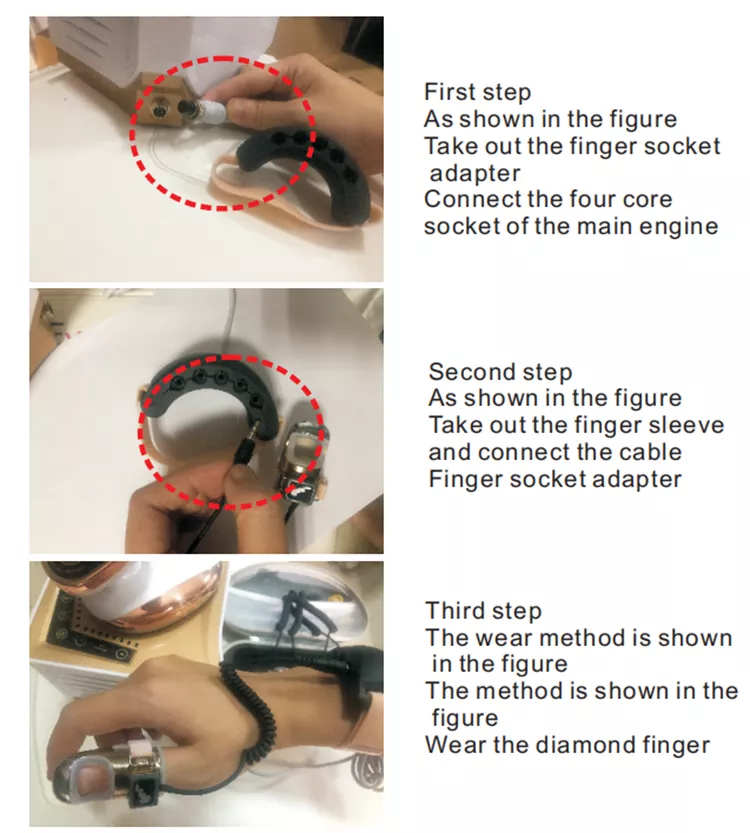 First step
As shown in the figure
Take out the finger socket adapter
Connect the four core socket of the main engine

Second step
As shown in the figure
Take out the finger sleeve and connect the cable
Finger socket adapter

Third step
The wear method is shown in the figure
The method is shown in the figure
Wear the diamond finger