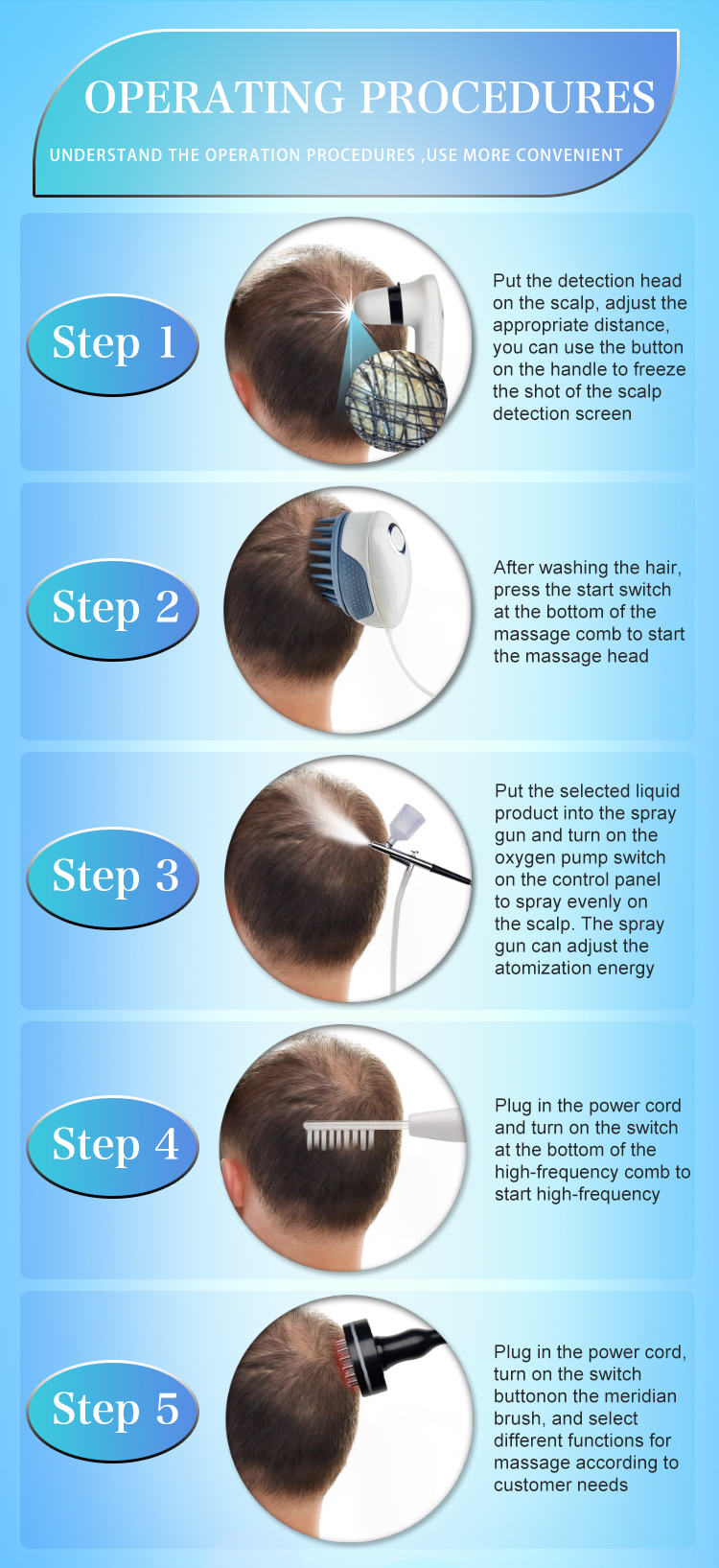 OPERATING PROCEDURES

UNDERSTAND THE OPERATION PROCEDURES ,USE MORE CONVENIENT

Step 1

Put the detection head on the scalp, adjust the appropriate distance, you can use the button on the handle to freeze the shot of the scalp detection screen

Step 2

After washing the hair, press the start switch at the bottom of the massage comb to start the massage head

Step 3

Put the selected liquid product into the spray gun and turn on the oxygen pump switch on the control panel to spray evenly on the scalp. The spray gun can adjust the atomization energy

Step 4

Plug in the power cord and turn on the switch at the bottom of the high-frequency comb to start high-frequency

Step 5

Plug in the power cord, turn on the switch buttonon the meridian brush, and select different functions for massage according to customer needs