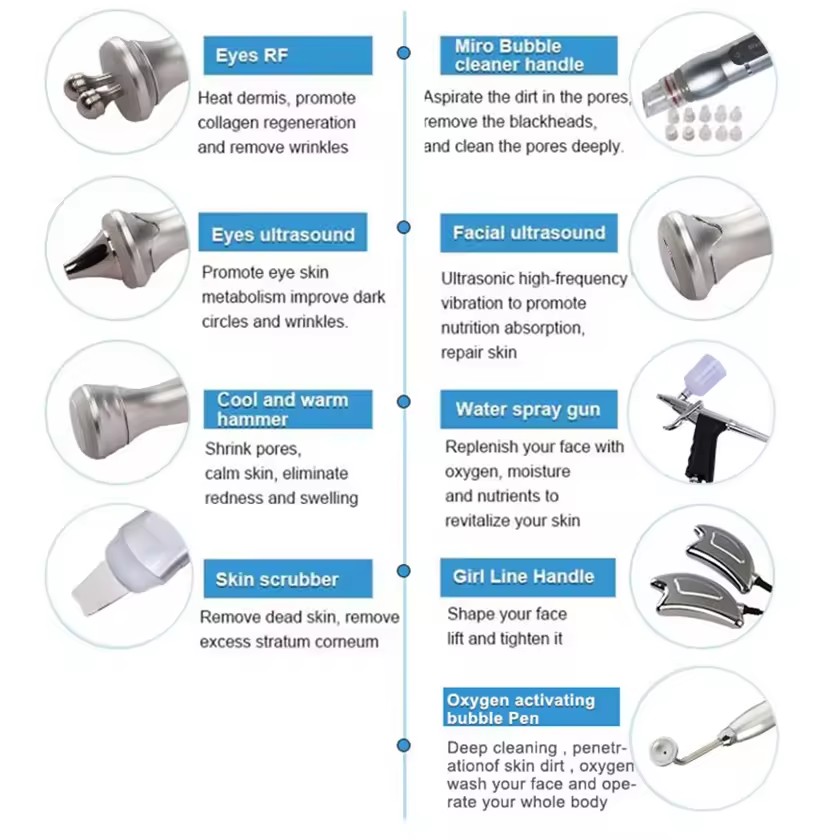 Eyes RF

Heat dermis, promote collagen regeneration and remove wrinkles

Eyes ultrasound

Promote eye skin metabolism improve dark circles and wrinkles.

Cool and warm hammer

Shrink pores, calm skin, eliminate redness and swelling

Skin scrubber

Remove dead skin, remove excess stratum corneum

Miro Bubble cleaner handle

Aspirate the dirt in the pores, remove the blackheads, and clean the pores deeply.

Facial ultrasound

Ultrasonic high-frequency vibration to promote nutrition absorption, repair skin

Water spray gun

Replenish your face with oxygen, moisture and nutrients to revitalize your skin

Girl Line Handle

Shape your face lift and tighten it

Oxygen activating bubble Pen

Deep cleaning , penetrationof skin dirt , oxygen wash your face and operate your whole body