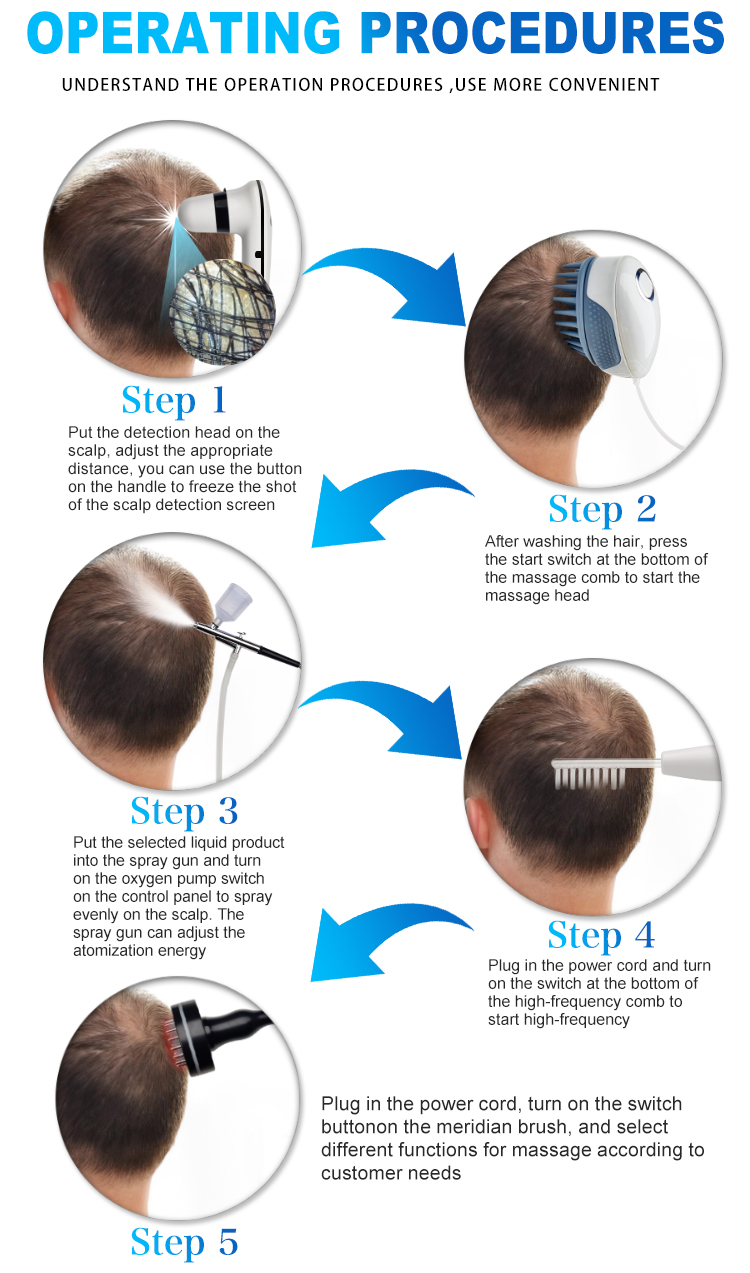 OPERATING PROCEDURES

UNDERSTAND THE OPERATION PROCEDURES ,USE MORE CONVENIENT

Step 1

Put the detection head on the scalp, adjust the appropriate distance, you can use the button on the handle to freeze the shot of the scalp detection screen

Step 2

After washing the hair, press the start switch at the bottom of the massage comb to start the massage head

Step 3

Put the selected liquid product into the spray gun and turn on the oxygen pump switch on the control panel to spray evenly on the scalp. The spray gun can adjust the atomization energy

Step 4

Plug in the power cord and turn on the switch at the bottom of the high-frequency comb to start high-frequency

Plug in the power cord, turn on the switch buttonon the meridian brush, and select different functions for massage according to customer needs

Step 5