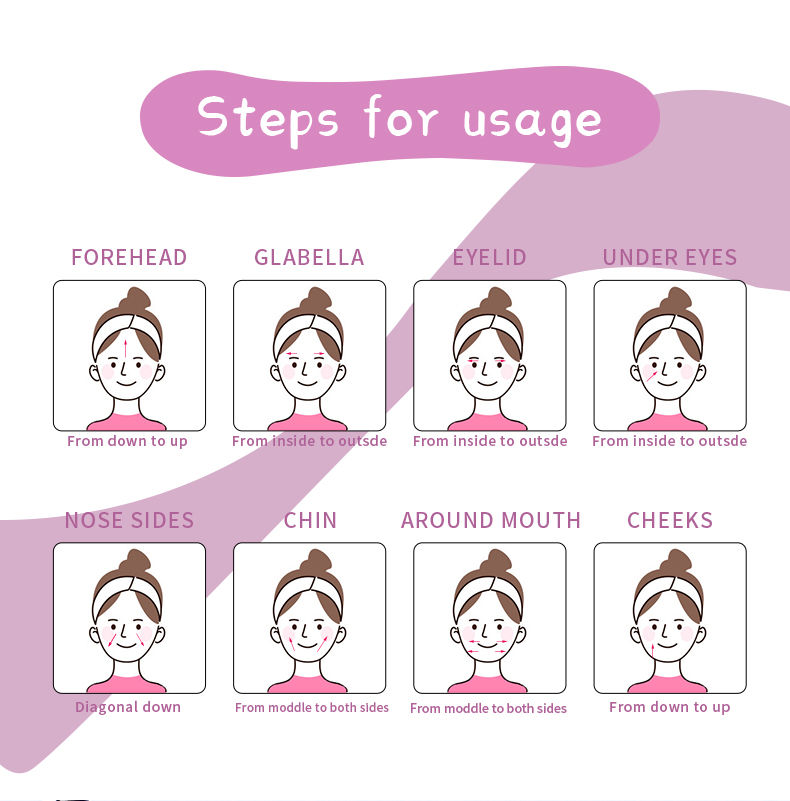 Steps for usage

FOREHEAD

From down to up

GLABELLA

From inside to outsde

EYELID

From inside to outsde

UNDER EYES

From inside to outsde

NOSE SIDES

Diagonal down

CHIN

From moddle to both sides

AROUND MOUTH

From moddle to both sides

CHEEKS

From down to up