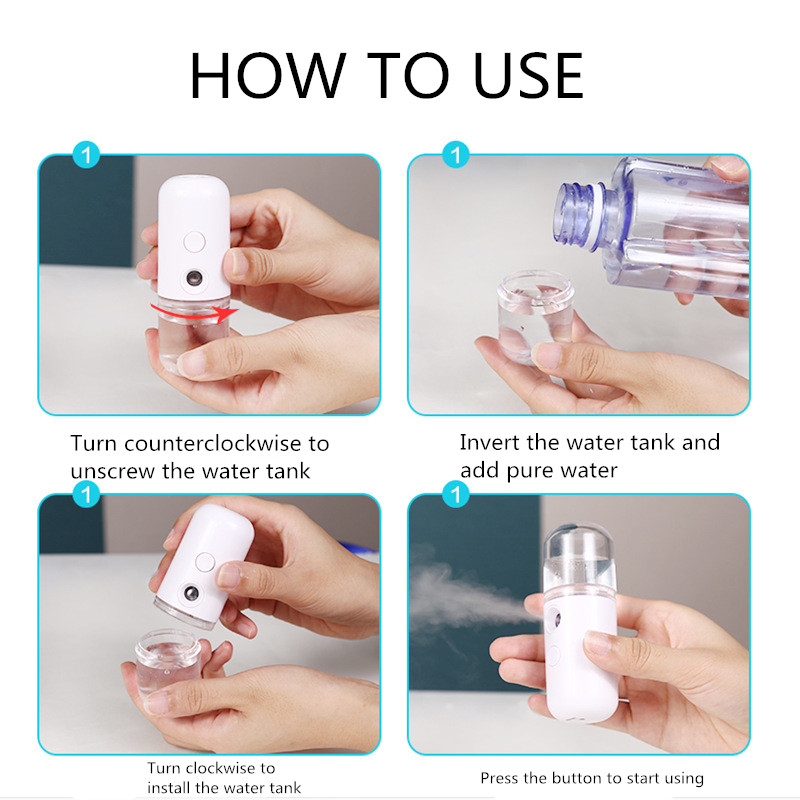 HOW TO USE

1

Turn counterclockwise to unscrew the water tank

1

Invert the water tank and add pure water

1

Turn clockwise to install the water tank

1

Press the button to start using