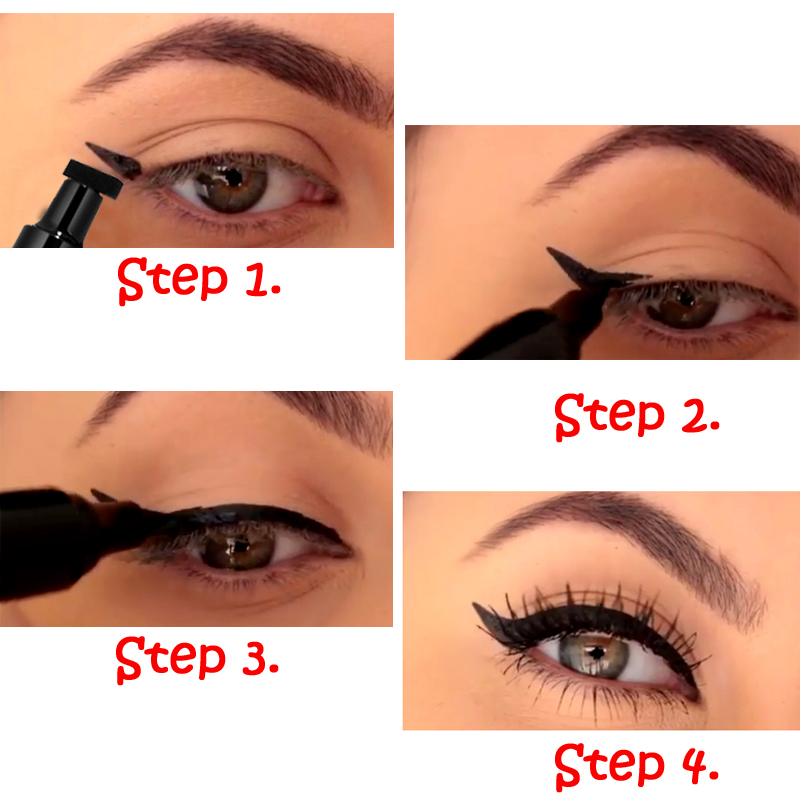 Step 1.

Step 2.

Step 3.

Step 4.