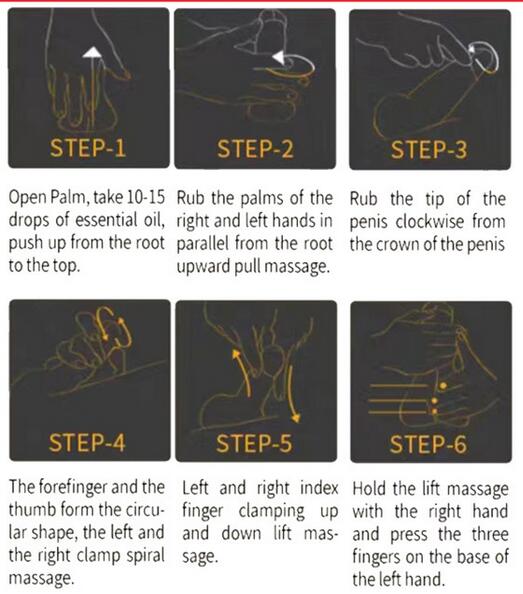 STEP-1

Open Palm, take 10-15 drops of essential oil, push up from the root to the top.

STEP-2

Rub the palms of the right and left hands in parallel from the root upward pull massage.

STEP-3

Rub the tip of the penis clockwise from the crown of the penis

STEP-4

The forefinger and the thumb form the circular shape, the left and the right clamp spiral massage.

STEP-5

Left and right index finger clamping up and down lift massage.

STEP-6

Hold the lift massage with the right hand and press the three fingers on the base of the left hand.