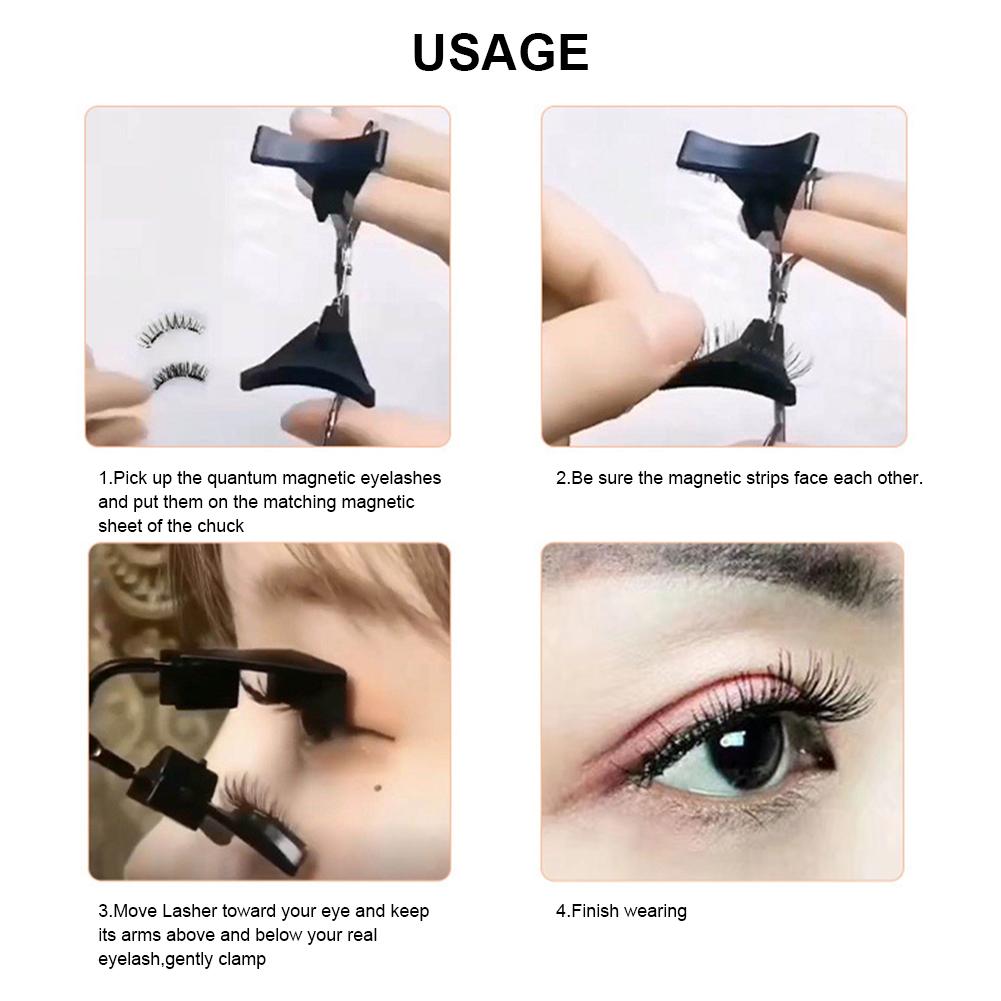 USAGE

1.Pick up the quantum magnetic eyelashes and put them on the matching magnetic sheet of the chuck

2.Be sure the magnetic strips face each other.

3.Move Lasher toward your eye and keep its arms above and below your real eyelash,gently clamp

4.Finish wearing