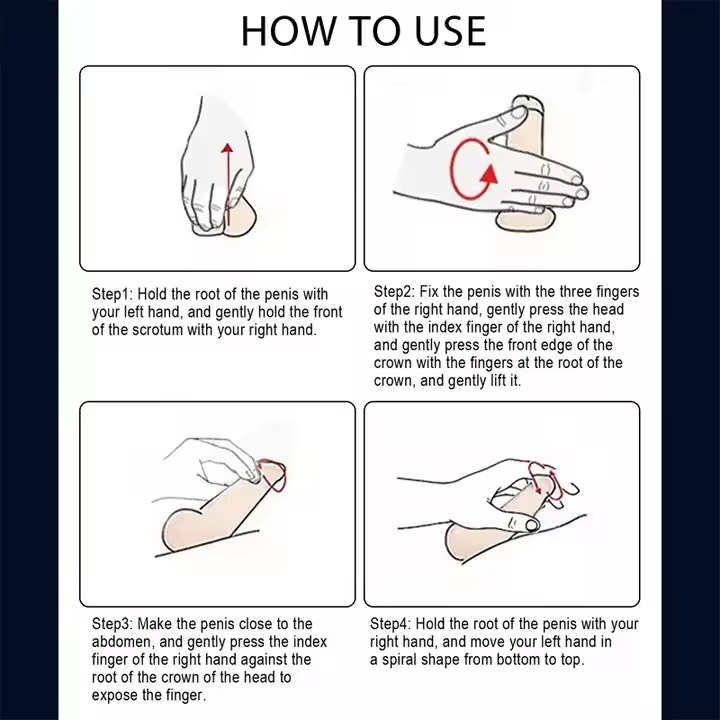 HOW TO USE

Step1: Hold the root of the penis with your left hand, and gently hold the front of the scrotum with your right hand.

Step2: Fix the penis with the three fingers of the right hand, gently press the head with the index finger of the right hand, and gently press the front edge of the crown with the fingers at the root of the crown, and gently lift it.

Step3: Make the penis close to the abdomen, and gently press the index finger of the right hand against the root of the crown of the head to expose the finger.

Step4: Hold the root of the penis with your right hand, and move your left hand in a spiral shape from bottom to top.