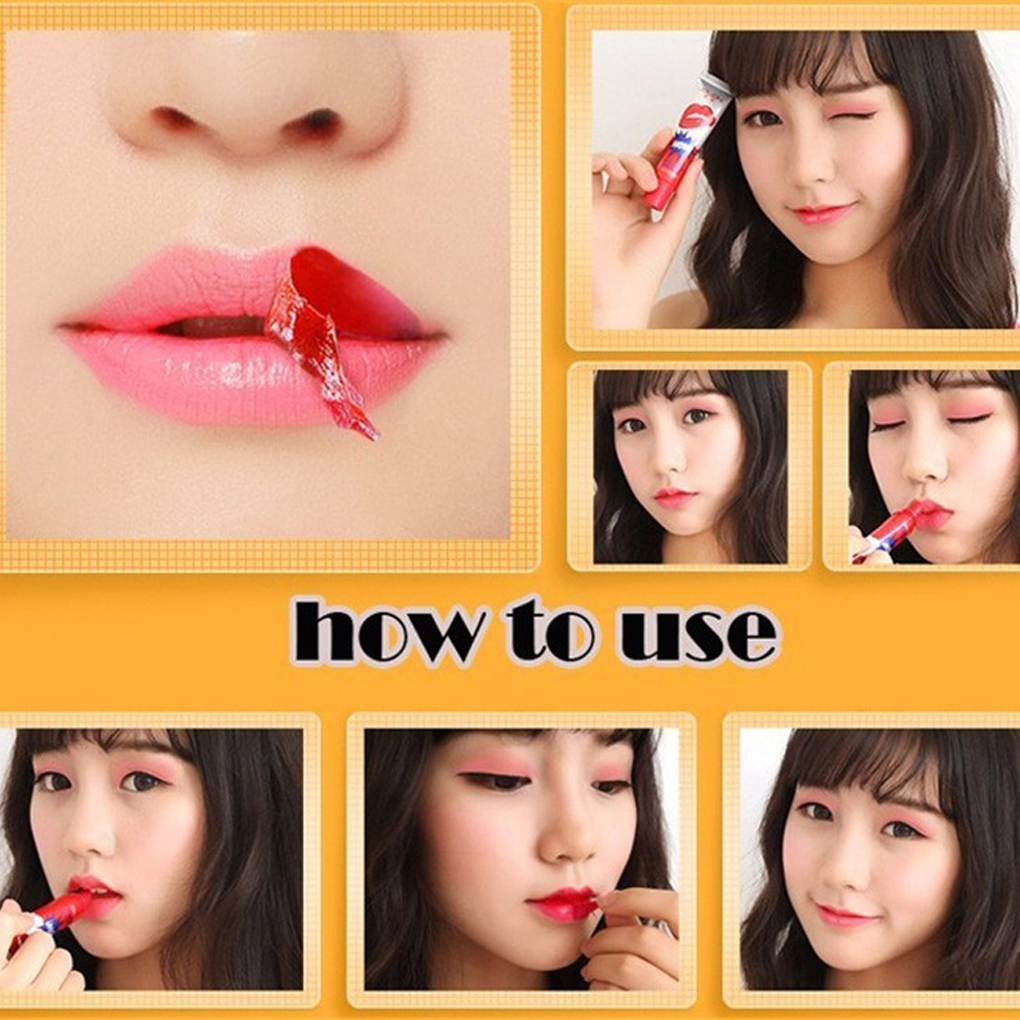 how to use