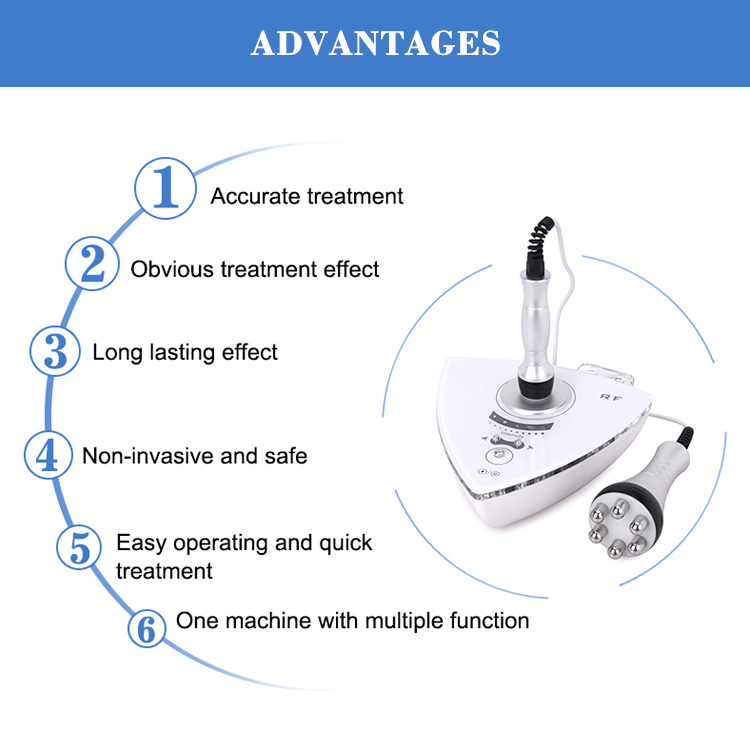 ADVANTAGES

1 Accurate treatment

2 Obvious treatment effect

3 Long lasting effect

4 Non-invasive and safe

5 Easy operating and quick treatment

6 One machine with multiple function

RF