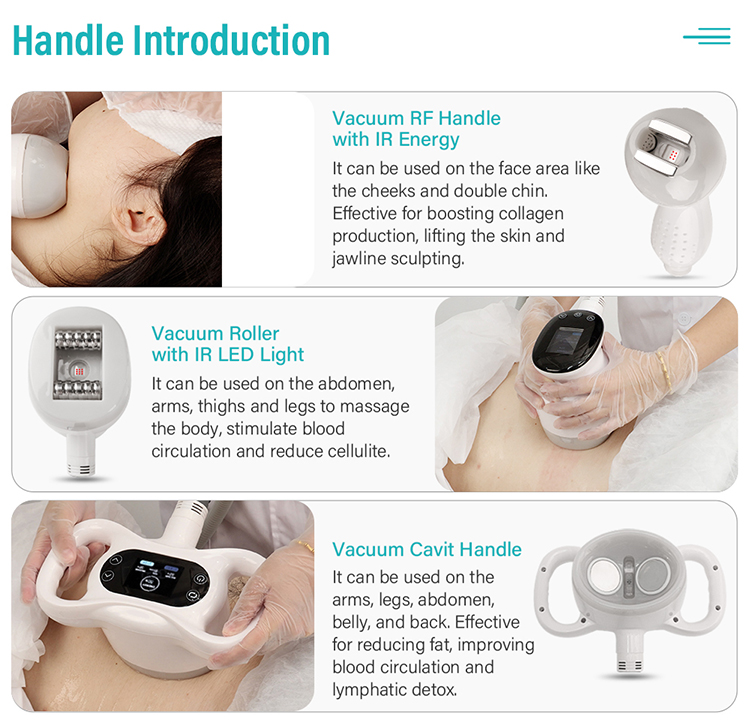 Handle Introduction

Vacuum RF Handle with IR Energy

It can be used on the face area like the cheeks and double chin. Effective for boosting collagen production, lifting the skin and jawline sculpting.

Vacuum Roller with IR LED Light

It can be used on the abdomen, arms, thighs and legs to massage the body, stimulate blood circulation and reduce cellulite.

Vacuum Cavit Handle

It can be used on the arms, legs, abdomen, belly, and back. Effective for reducing fat, improving blood circulation and lymphatic detox.