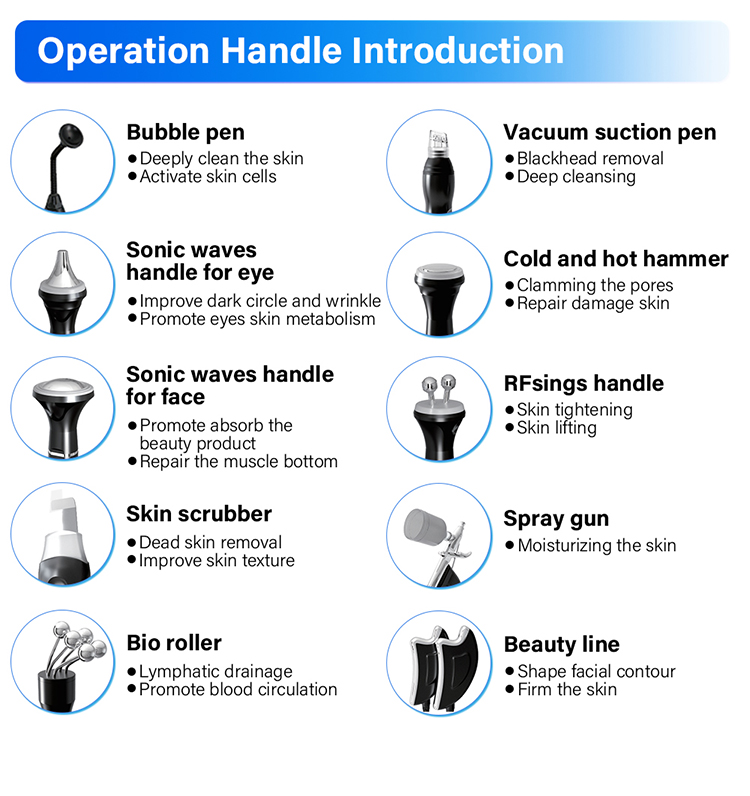 Operation Handle Introduction

Bubble pen
● Deeply clean the skin
● Activate skin cells

Sonic waves handle for eye
● Improve dark circle and wrinkle
● Promote eyes skin metabolism

Sonic waves handle for face
● Promote absorb the beauty product
● Repair the muscle bottom

Skin scrubber
● Dead skin removal
● Improve skin texture

Bio roller
● Lymphatic drainage
● Promote blood circulation

Vacuum suction pen
● Blackhead removal
● Deep cleansing

Cold and hot hammer
● Clamming the pores
● Repair damage skin

RFsings handle
● Skin tightening
● Skin lifting

Spray gun
● Moisturizing the skin

Beauty line
● Shape facial contour
● Firm the skin