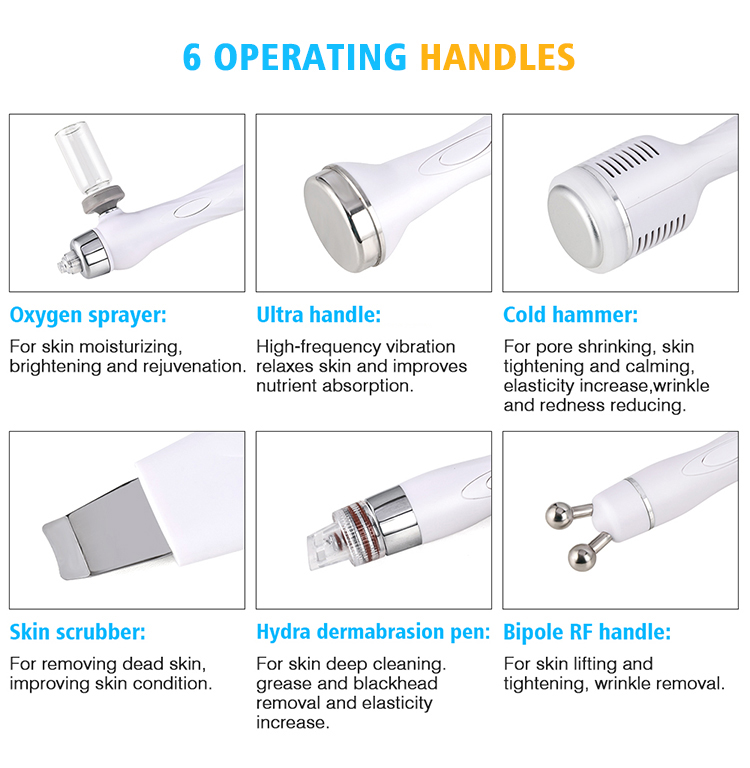 6 OPERATING HANDLES

Oxygen sprayer:

For skin moisturizing, brightening and rejuvenation.

Ultra handle:

High-frequency vibration relaxes skin and improves nutrient absorption.

Cold hammer:

For pore shrinking, skin tightening and calming, elasticity increase,wrinkle and redness reducing.

Skin scrubber:

For removing dead skin, improving skin condition.

Hydra dermabrasion pen:

For skin deep cleaning. grease and blackhead removal and elasticity increase.

Bipole RF handle:

For skin lifting and tightening, wrinkle removal.