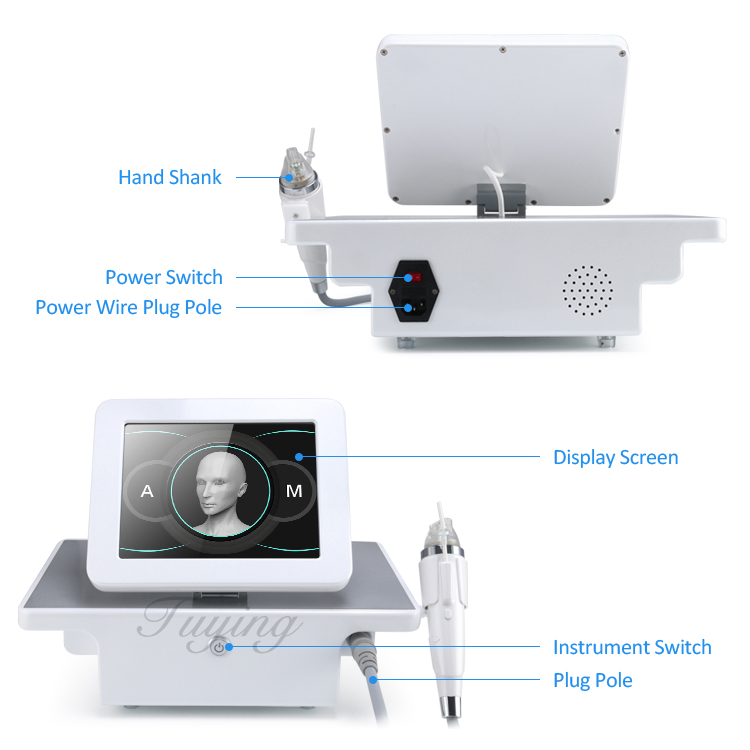 Hand Shank

Power Switch

Power Wire Plug Pole

Display Screen

A

M

Tuying

Instrument Switch

Plug Pole