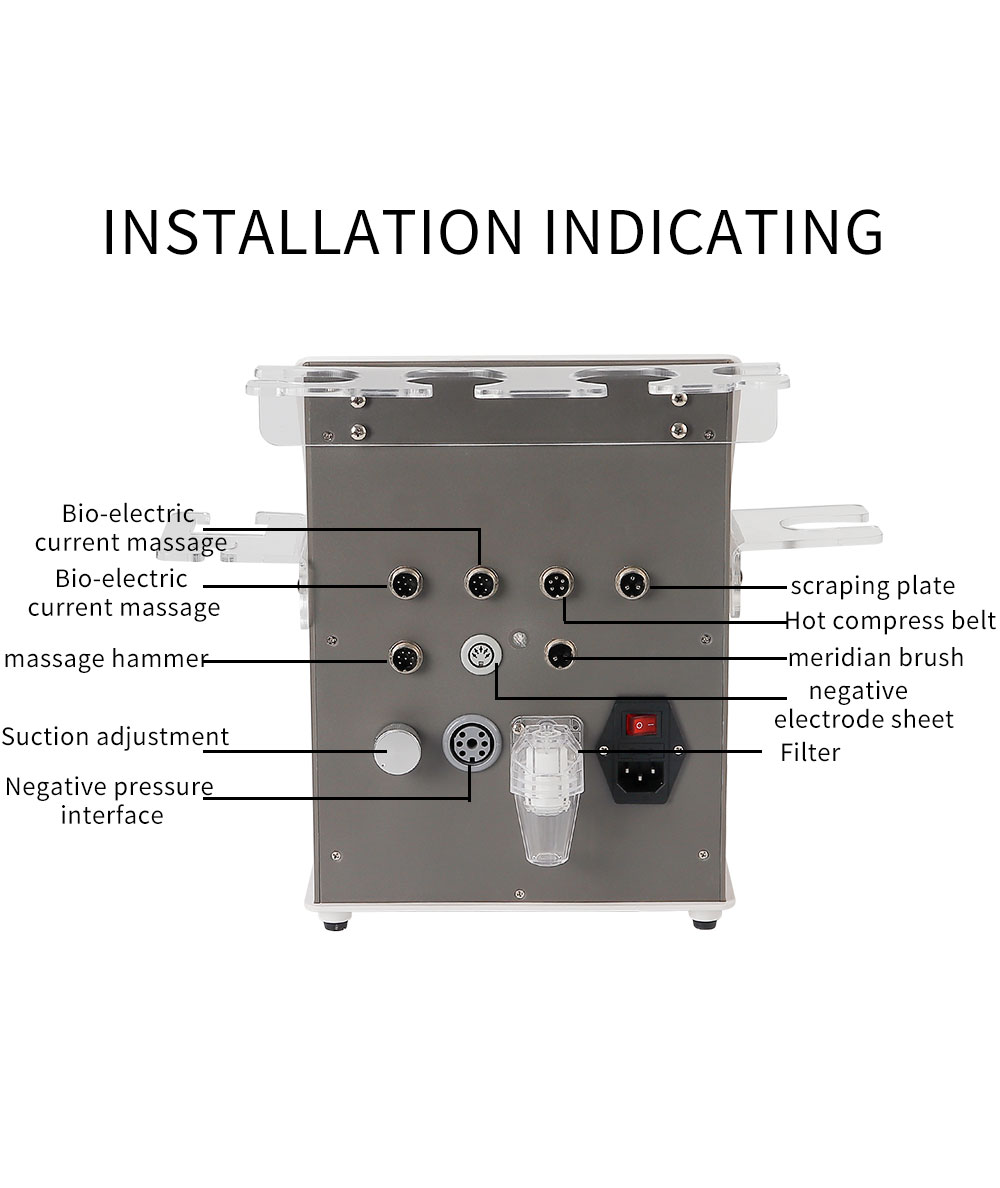 INSTALLATION INDICATING

Bio-electric current massage

Bio-electric current massage

massage hammer

Suction adjustment

Negative pressure interface

scraping plate

Hot compress belt

meridian brush

negative electrode sheet

Filter