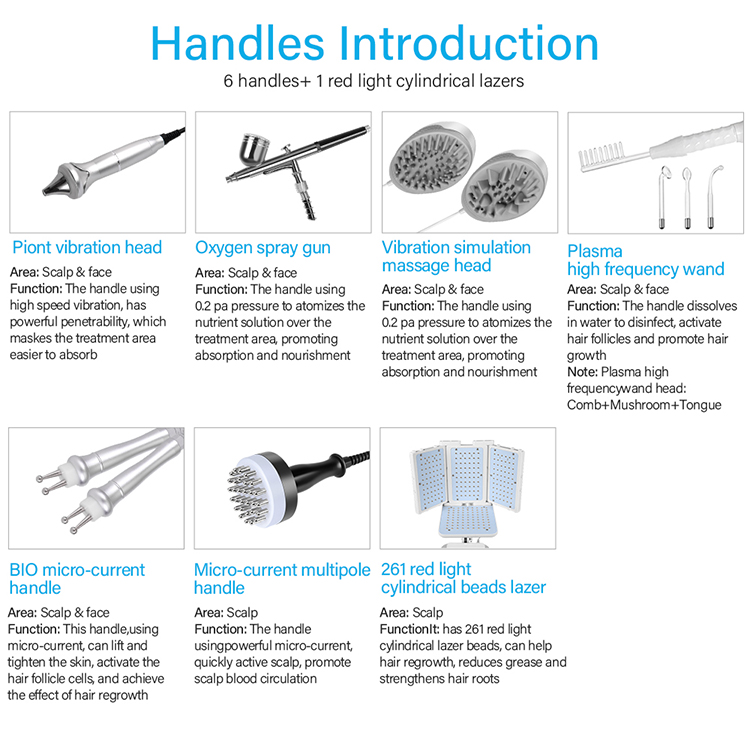 Handles Introduction
6 handles+ 1 red light cylindrical lazers

Piont vibration head
Area: Scalp & face
Function: The handle using high speed vibration, has powerful penetrability, which maskes the treatment area easier to absorb

Oxygen spray gun
Area: Scalp & face
Function: The handle using 0.2 pa pressure to atomizes the nutrient solution over the treatment area, promoting absorption and nourishment

Vibration simulation massage head
Area: Scalp & face
Function: The handle using 0.2 pa pressure to atomizes the nutrient solution over the treatment area, promoting absorption and nourishment

Plasma high frequency wand
Area: Scalp & face
Function: The handle dissolves in water to disinfect, activate hair follicles and promote hair growth
Note: Plasma high frequencywand head: Comb+Mushroom+Tongue

BIO micro-current handle
Area: Scalp & face
Function: This handle,using micro-current, can lift and tighten the skin, activate the hair follicle cells, and achieve the effect of hair regrowth

Micro-current multipole handle
Area: Scalp
Function: The handle usingpowerful micro-current, quickly active scalp, promote scalp blood circulation

261 red light cylindrical beads lazer
Area: Scalp
FunctionIt: has 261 red light cylindrical lazer beads, can help hair regrowth, reduces grease and strengthens hair roots