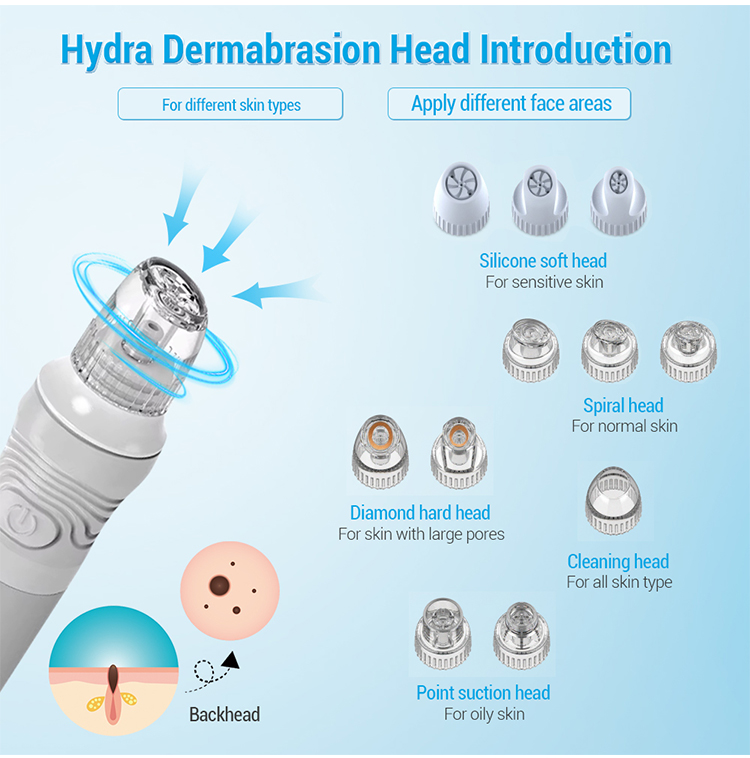 Hydra Dermabrasion Head Introduction

For different skin types

Apply different face areas

Silicone soft head
For sensitive skin

Spiral head
For normal skin

Diamond hard head
For skin with large pores

Cleaning head
For all skin type

Point suction head
For oily skin

Backhead