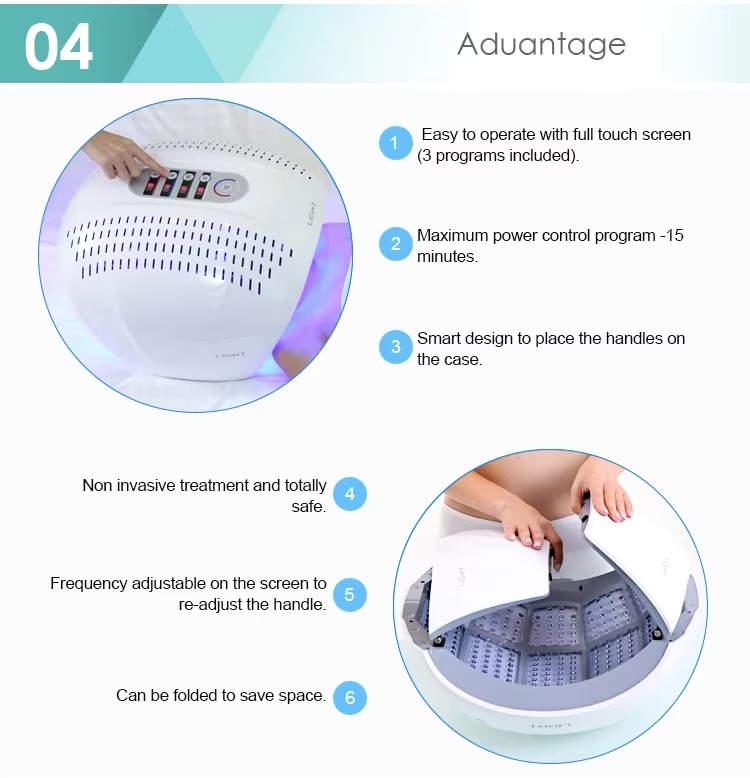 04

Aduantage

1 Easy to operate with full touch screen (3 programs included).

2 Maximum power control program -15 minutes.

3 Smart design to place the handles on the case.

Non invasive treatment and totally safe. 4

Frequency adjustable on the screen to re-adjust the handle. 5

Can be folded to save space. 6

LIGHT

LIGHT

LIGHT

LIGHT

LIGHT