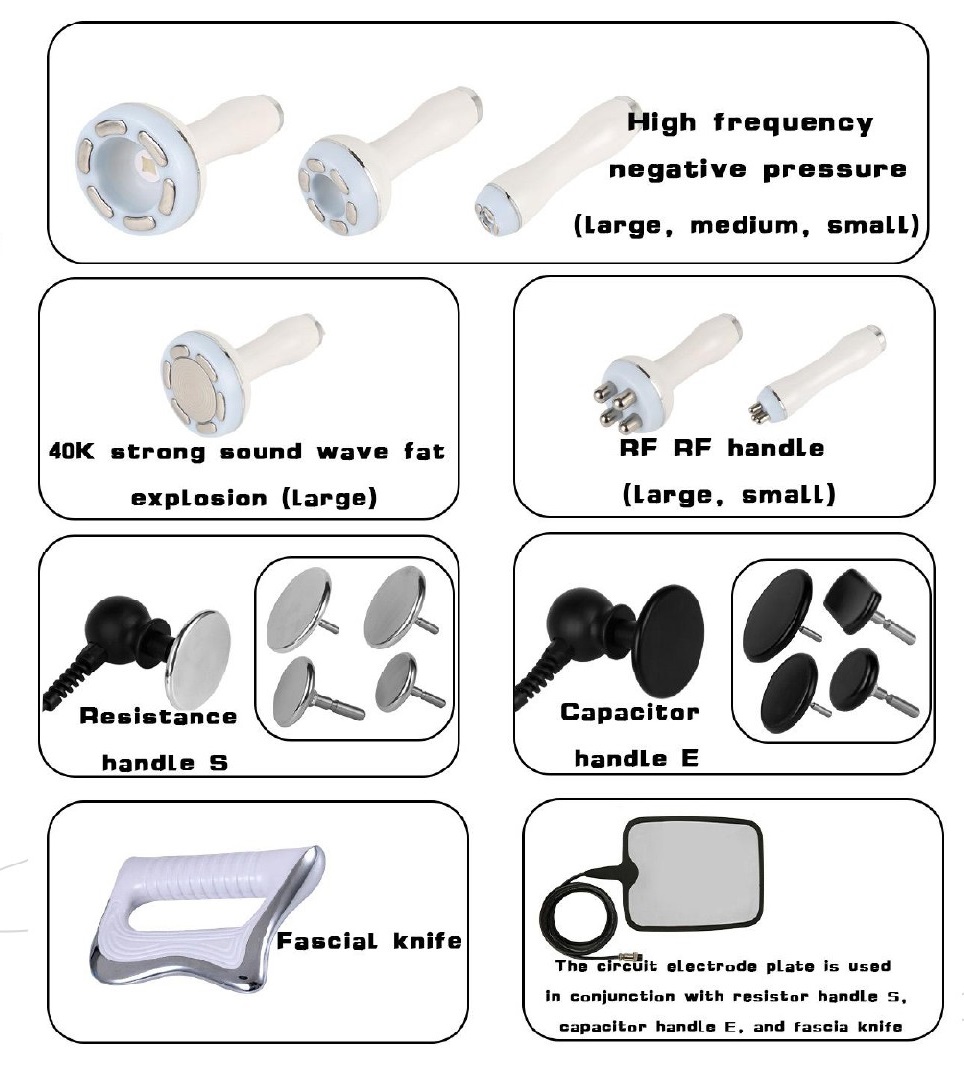 High frequency negative pressure (large, medium, small)

40K strong sound wave fat explosion (large)

RF RF handle (large, small)

Resistance handle S

Capacitor handle E

Fascial knife

The circuit electrode plate is used in conjunction with resistor handle S, capacitor handle E, and fascia knife