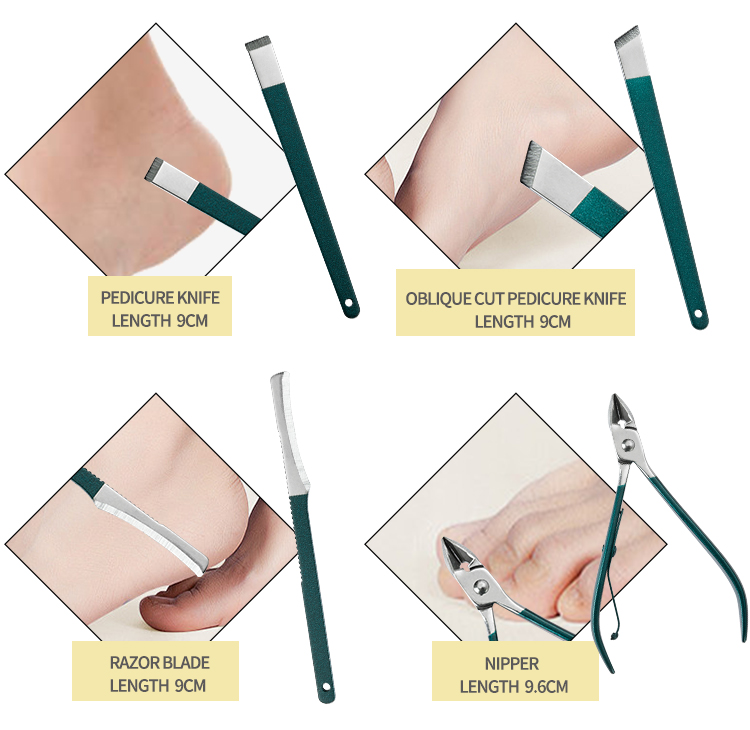 PEDICURE KNIFE
LENGTH 9CM

OBLIQUE CUT PEDICURE KNIFE
LENGTH 9CM

RAZOR BLADE
LENGTH 9CM

NIPPER
LENGTH 9.6CM