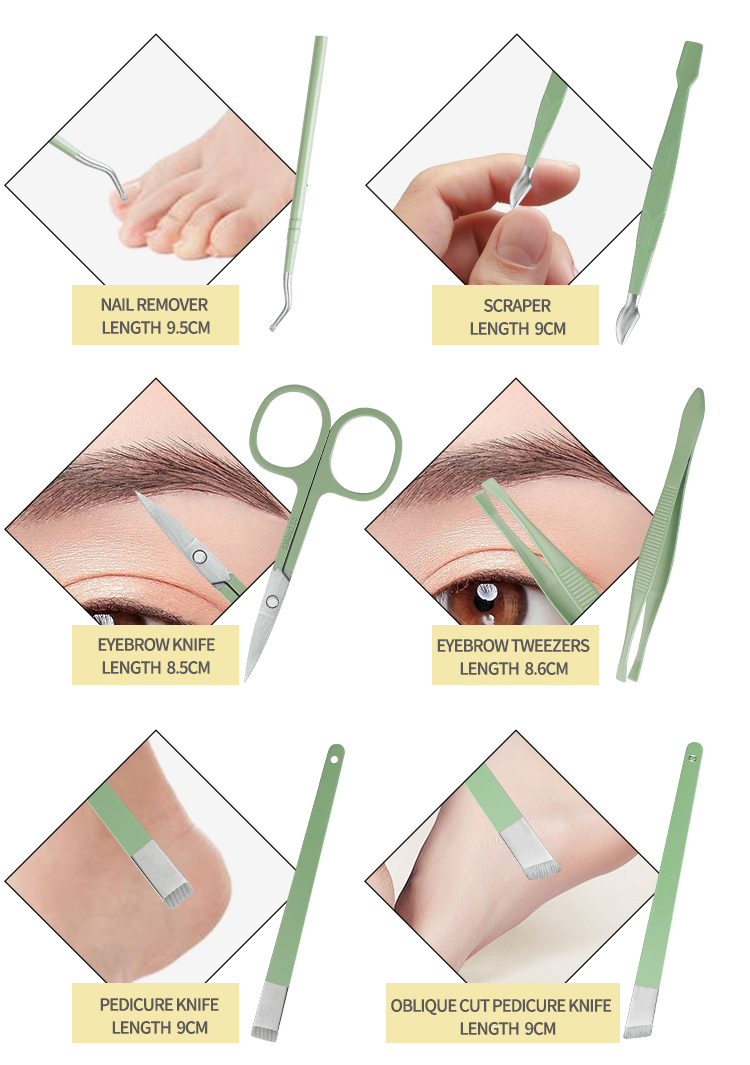 NAIL REMOVER
LENGTH 9.5CM

SCRAPER
LENGTH 9CM

EYEBROW KNIFE
LENGTH 8.5CM

EYEBROW TWEEZERS
LENGTH 8.6CM

PEDICURE KNIFE
LENGTH 9CM

OBLIQUE CUT PEDICURE KNIFE
LENGTH 9CM