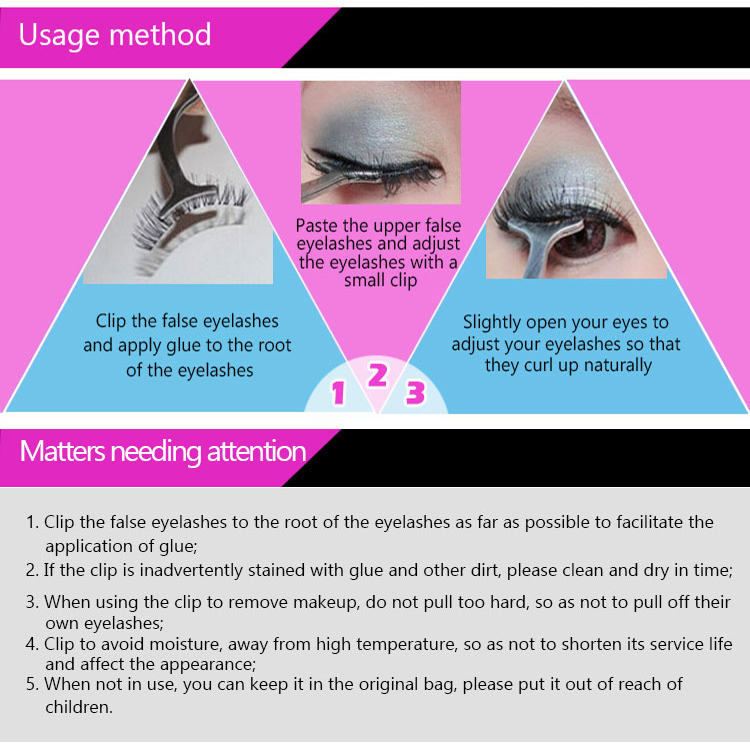 Usage method

Clip the false eyelashes and apply glue to the root of the eyelashes

Paste the upper false eyelashes and adjust the eyelashes with a small clip

Slightly open your eyes to adjust your eyelashes so that they curl up naturally

1 2 3

Matters needing attention

1. Clip the false eyelashes to the root of the eyelashes as far as possible to facilitate the application of glue;
2. If the clip is inadvertently stained with glue and other dirt, please clean and dry in time;
3. When using the clip to remove makeup, do not pull too hard, so as not to pull off their own eyelashes;
4. Clip to avoid moisture, away from high temperature, so as not to shorten its service life and affect the appearance;
5. When not in use, you can keep it in the original bag, please put it out of reach of children.