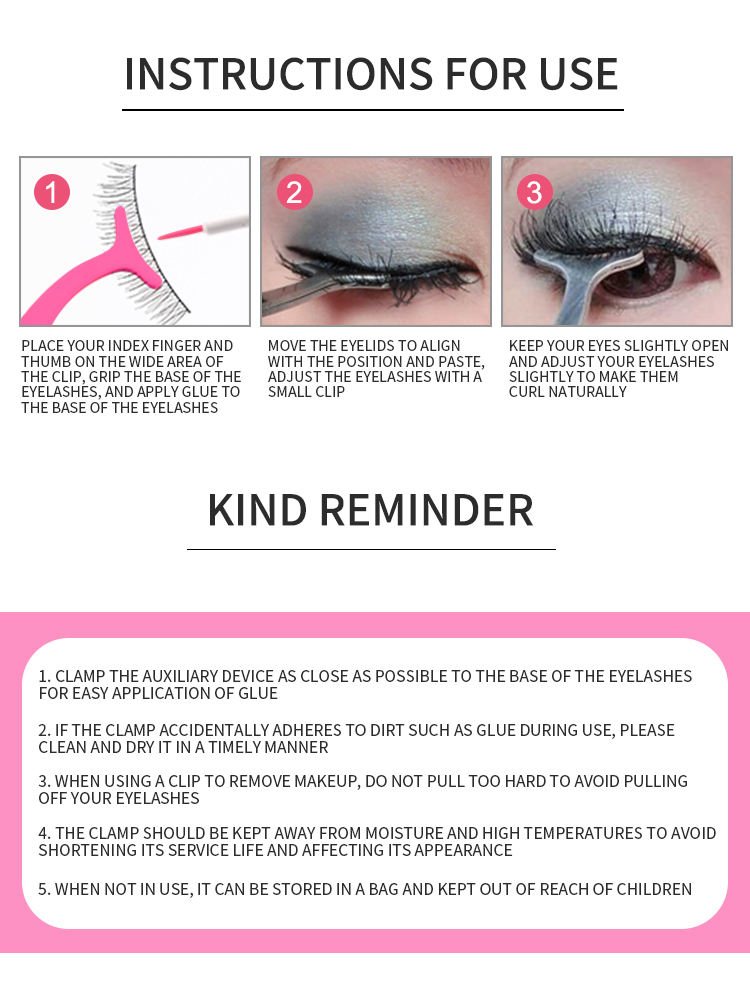 INSTRUCTIONS FOR USE

1

PLACE YOUR INDEX FINGER AND THUMB ON THE WIDE AREA OF THE CLIP, GRIP THE BASE OF THE EYELASHES, AND APPLY GLUE TO THE BASE OF THE EYELASHES

2

MOVE THE EYELIDS TO ALIGN WITH THE POSITION AND PASTE, ADJUST THE EYELASHES WITH A SMALL CLIP

3

KEEP YOUR EYES SLIGHTLY OPEN AND ADJUST YOUR EYELASHES SLIGHTLY TO MAKE THEM CURL NATURALLY

KIND REMINDER

1. CLAMP THE AUXILIARY DEVICE AS CLOSE AS POSSIBLE TO THE BASE OF THE EYELASHES FOR EASY APPLICATION OF GLUE

2. IF THE CLAMP ACCIDENTALLY ADHERES TO DIRT SUCH AS GLUE DURING USE, PLEASE CLEAN AND DRY IT IN A TIMELY MANNER

3. WHEN USING A CLIP TO REMOVE MAKEUP, DO NOT PULL TOO HARD TO AVOID PULLING OFF YOUR EYELASHES

4. THE CLAMP SHOULD BE KEPT AWAY FROM MOISTURE AND HIGH TEMPERATURES TO AVOID SHORTENING ITS SERVICE LIFE AND AFFECTING ITS APPEARANCE

5. WHEN NOT IN USE, IT CAN BE STORED IN A BAG AND KEPT OUT OF REACH OF CHILDREN