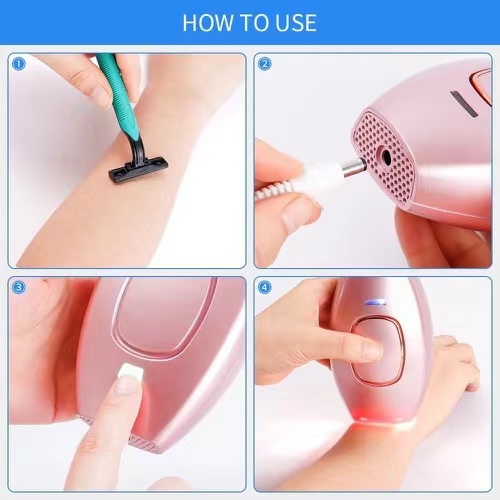 HOW TO USE

1

2

3

4