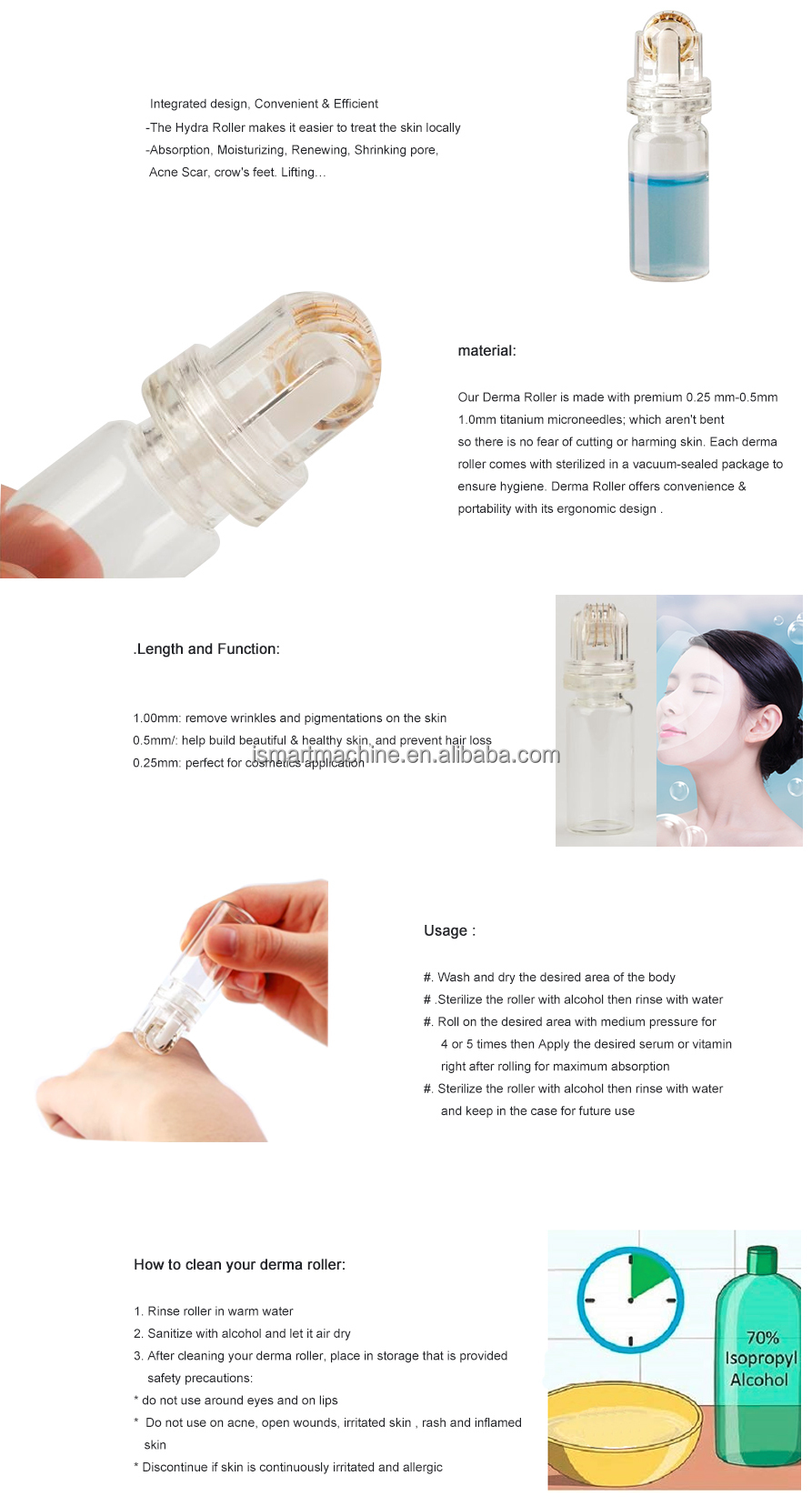 Integrated design, Convenient & Efficient
-The Hydra Roller makes it easier to treat the skin locally
-Absorption, Moisturizing, Renewing, Shrinking pore, Acne Scar, crow's feet. Lifting...

material:

Our Derma Roller is made with premium 0.25 mm-0.5mm 1.0mm titanium microneedles; which aren't bent so there is no fear of cutting or harming skin. Each derma roller comes with sterilized in a vacuum-sealed package to ensure hygiene. Derma Roller offers convenience & portability with its ergonomic design .

.Length and Function:

1.00mm: remove wrinkles and pigmentations on the skin
0.5mm/: help build beautiful & healthy skin, and prevent hair loss
0.25mm: perfect for cosmetics application

ismartmachine.en.alibaba.com

Usage :

#. Wash and dry the desired area of the body
# .Sterilize the roller with alcohol then rinse with water
#. Roll on the desired area with medium pressure for 4 or 5 times then Apply the desired serum or vitamin right after rolling for maximum absorption
#. Sterilize the roller with alcohol then rinse with water and keep in the case for future use

How to clean your derma roller:

1. Rinse roller in warm water
2. Sanitize with alcohol and let it air dry
3. After cleaning your derma roller, place in storage that is provided safety precautions:
* do not use around eyes and on lips
* Do not use on acne, open wounds, irritated skin , rash and inflamed skin
* Discontinue if skin is continuously irritated and allergic

70%
Isopropyl
Alcohol