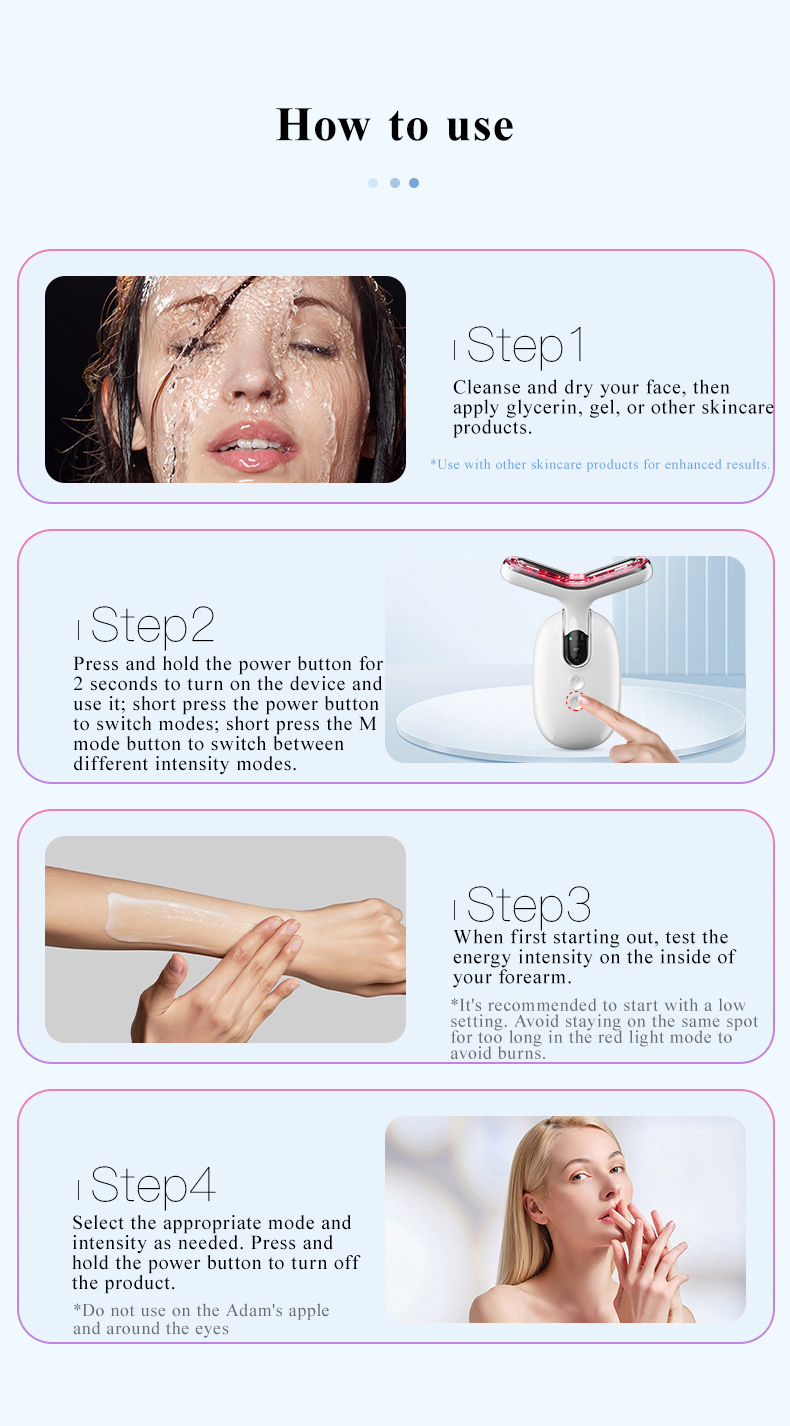 How to use

Step1
Cleanse and dry your face, then apply glycerin, gel, or other skincare products.
*Use with other skincare products for enhanced results.

Step2
Press and hold the power button for 2 seconds to turn on the device and use it; short press the power button to switch modes; short press the M mode button to switch between different intensity modes.

Step3
When first starting out, test the energy intensity on the inside of your forearm.
*It's recommended to start with a low setting. Avoid staying on the same spot for too long in the red light mode to avoid burns.

Step4
Select the appropriate mode and intensity as needed. Press and hold the power button to turn off the product.
*Do not use on the Adam's apple and around the eyes