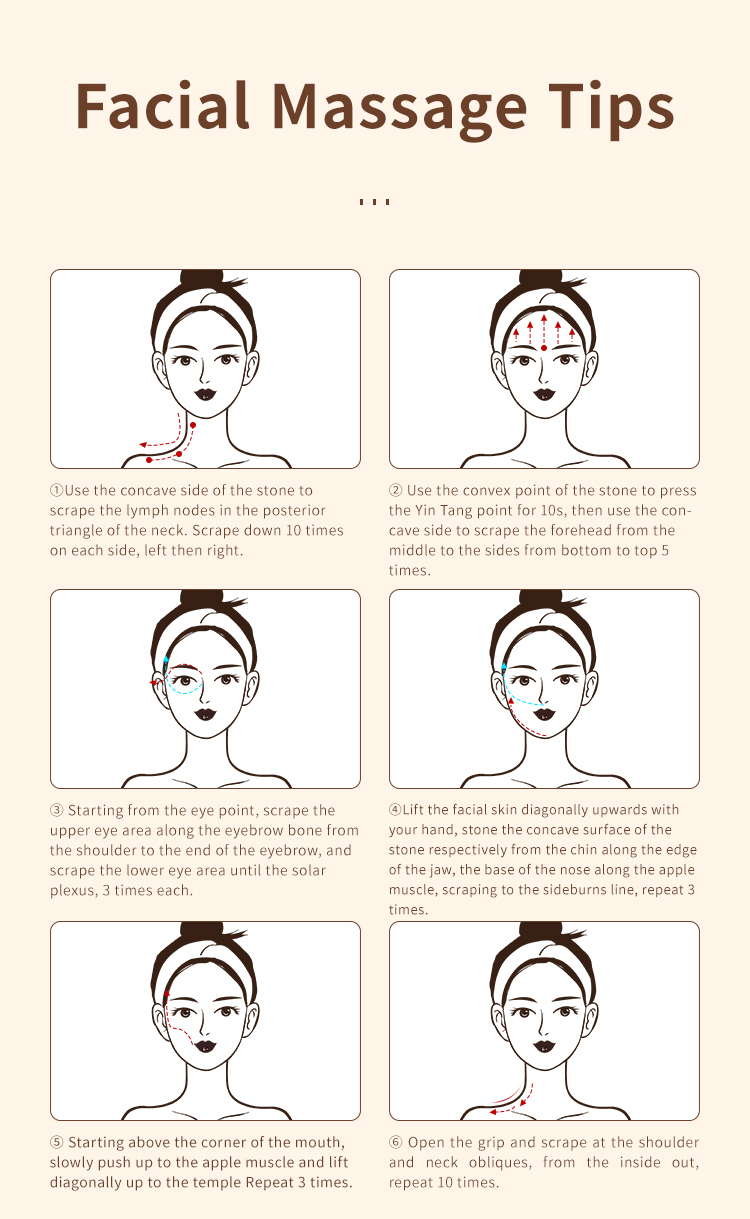 Facial Massage Tips

...

①Use the concave side of the stone to scrape the lymph nodes in the posterior triangle of the neck. Scrape down 10 times on each side, left then right.

② Use the convex point of the stone to press the Yin Tang point for 10s, then use the concave side to scrape the forehead from the middle to the sides from bottom to top 5 times.

③ Starting from the eye point, scrape the upper eye area along the eyebrow bone from the shoulder to the end of the eyebrow, and scrape the lower eye area until the solar plexus, 3 times each.

④Lift the facial skin diagonally upwards with your hand, stone the concave surface of the stone respectively from the chin along the edge of the jaw, the base of the nose along the apple muscle, scraping to the sideburns line, repeat 3 times.

⑤ Starting above the corner of the mouth, slowly push up to the apple muscle and lift diagonally up to the temple Repeat 3 times.

⑥ Open the grip and scrape at the shoulder and neck obliques, from the inside out, repeat 10 times.