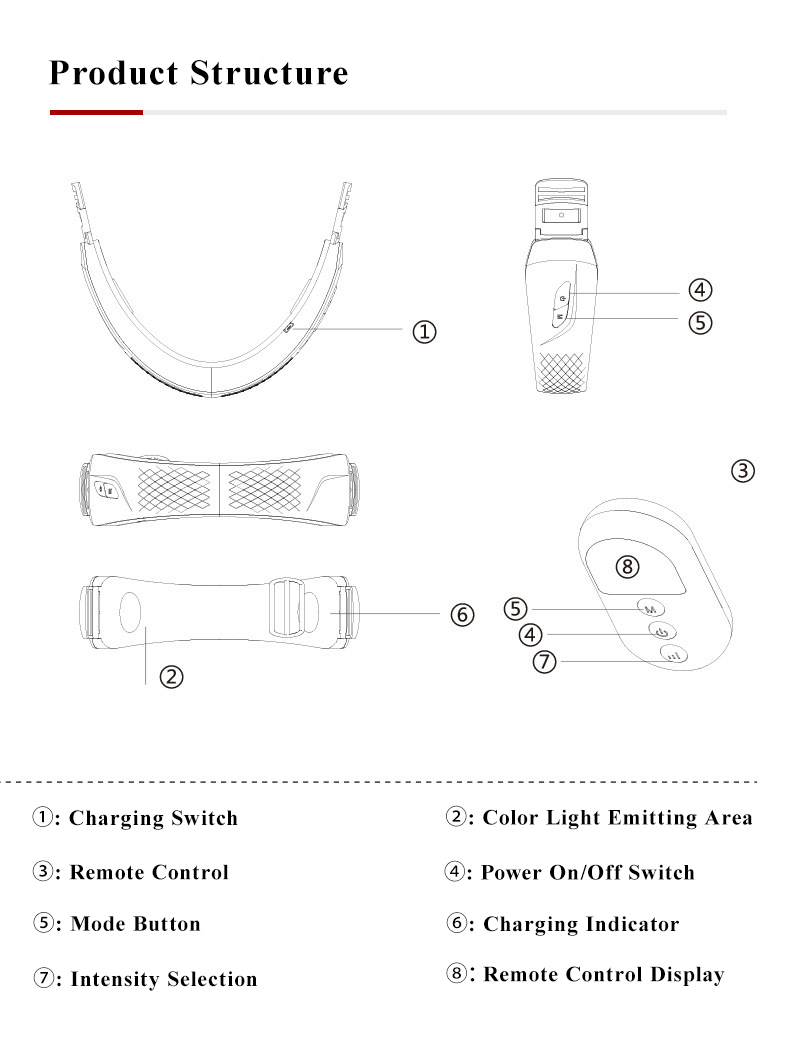 Product Structure

①

④

⑤

③

⑧

⑤ M

④

⑦

⑥

②

①: Charging Switch

②: Color Light Emitting Area

③: Remote Control

④: Power On/Off Switch

⑤: Mode Button

⑥: Charging Indicator

⑦: Intensity Selection

⑧: Remote Control Display