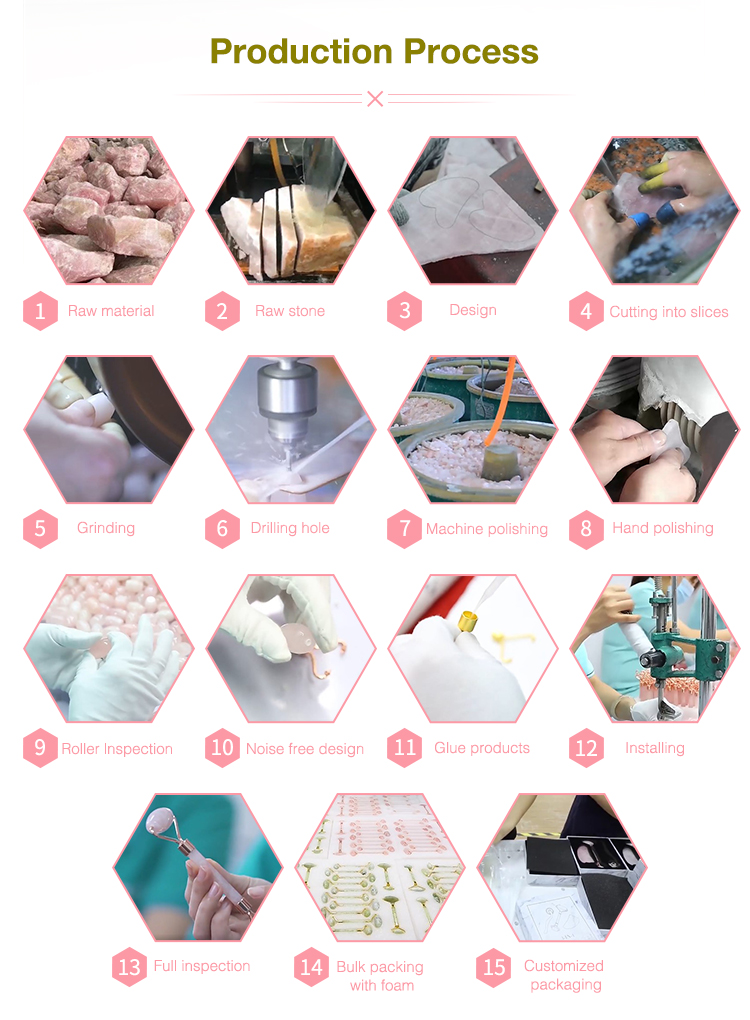 Production Process

1 Raw material

2 Raw stone

3 Design

4 Cutting into slices

5 Grinding

6 Drilling hole

7 Machine polishing

8 Hand polishing

9 Roller Inspection

10 Noise free design

11 Glue products

12 Installing

13 Full inspection

14 Bulk packing with foam

15 Customized packaging