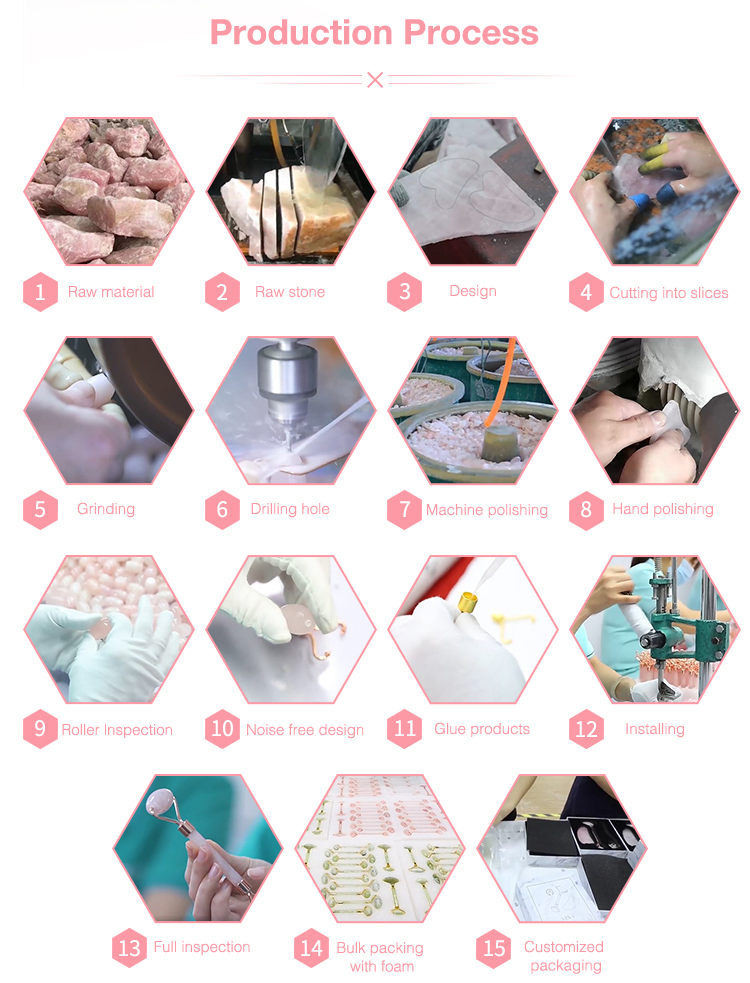 Production Process

1 Raw material

2 Raw stone

3 Design

4 Cutting into slices

5 Grinding

6 Drilling hole

7 Machine polishing

8 Hand polishing

9 Roller Inspection

10 Noise free design

11 Glue products

12 Installing

13 Full inspection

14 Bulk packing with foam

15 Customized packaging