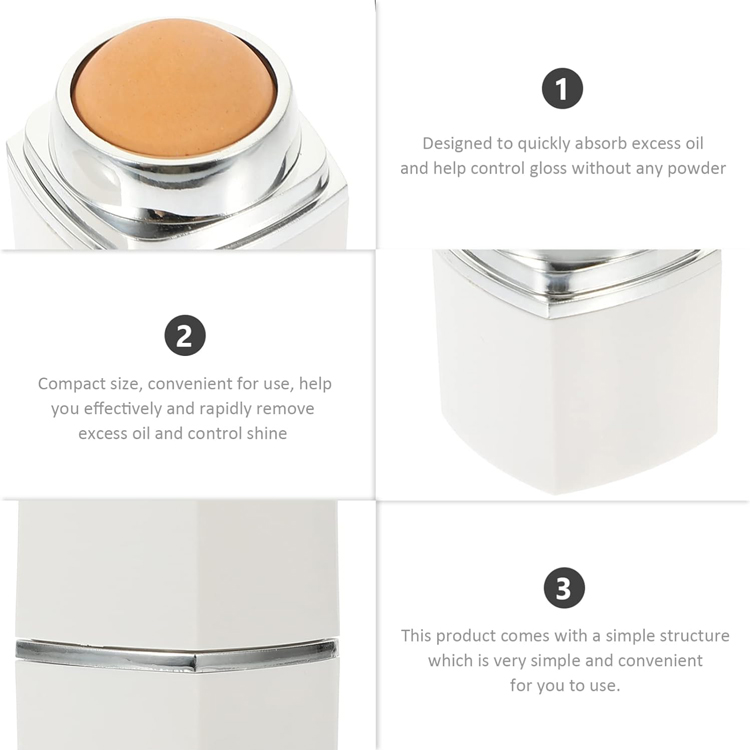 1

Designed to quickly absorb excess oil and help control gloss without any powder

2

Compact size, convenient for use, help you effectively and rapidly remove excess oil and control shine

3

This product comes with a simple structure which is very simple and convenient for you to use.