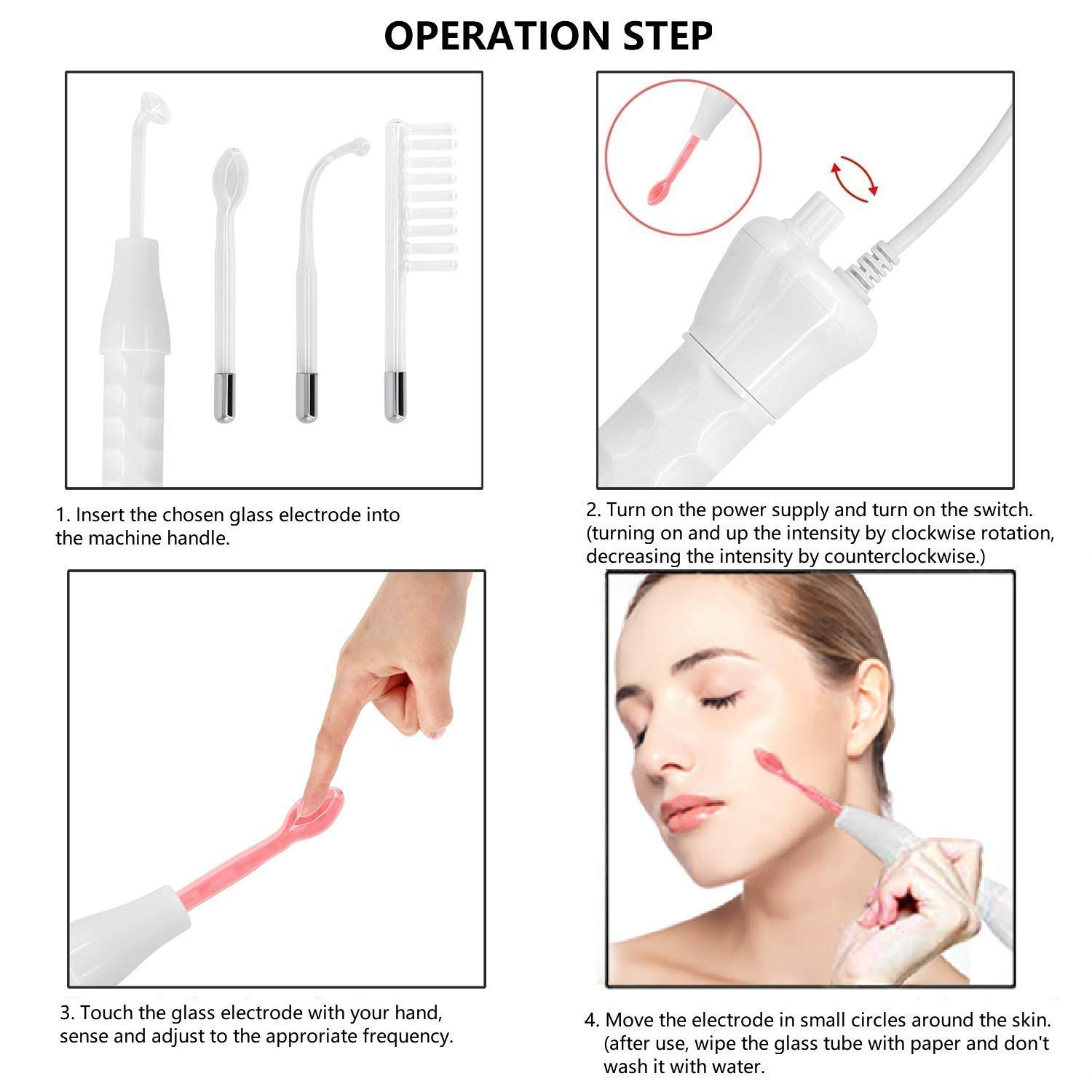 OPERATION STEP

1. Insert the chosen glass electrode into the machine handle.

2. Turn on the power supply and turn on the switch. (turning on and up the intensity by clockwise rotation, decreasing the intensity by counterclockwise.)

3. Touch the glass electrode with your hand, sense and adjust to the approriate frequency.

4. Move the electrode in small circles around the skin. (after use, wipe the glass tube with paper and don't wash it with water.