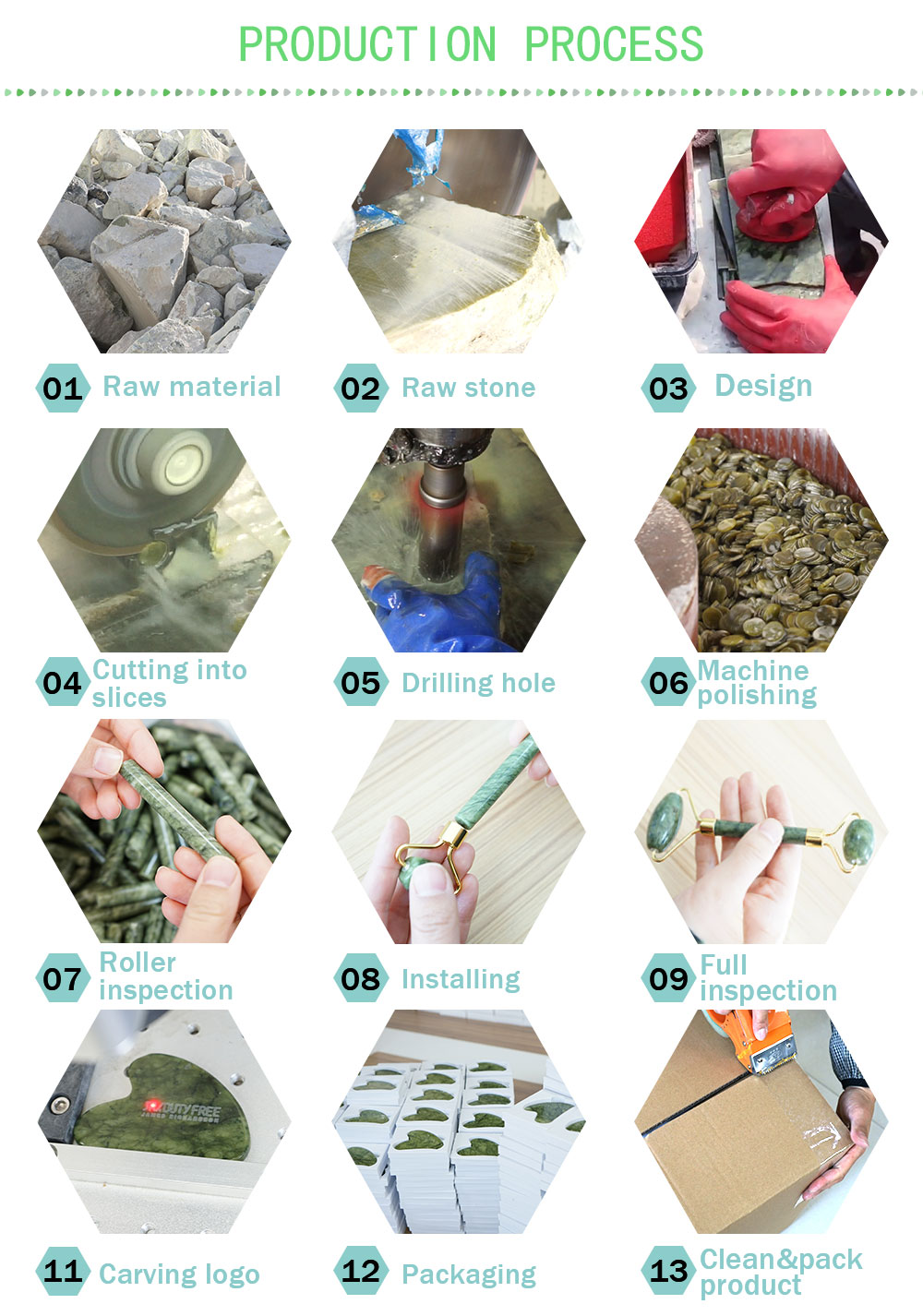 PRODUCTION PROCESS

01 Raw material

02 Raw stone

03 Design

04 Cutting into slices

05 Drilling hole

06 Machine polishing

07 Roller inspection

08 Installing

09 Full inspection

DUTY FREE

11 Carving logo

12 Packaging

13 Clean&pack product