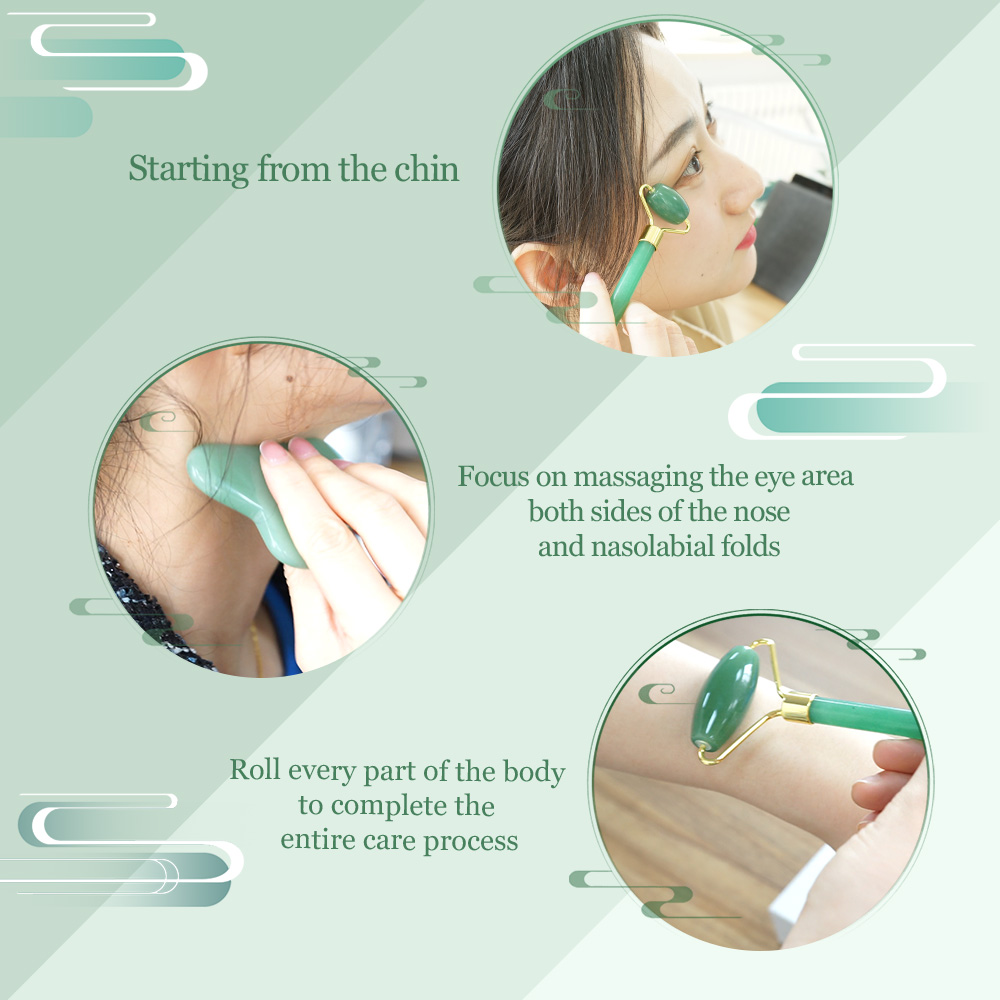 Starting from the chin

Focus on massaging the eye area both sides of the nose and nasolabial folds

Roll every part of the body to complete the entire care process