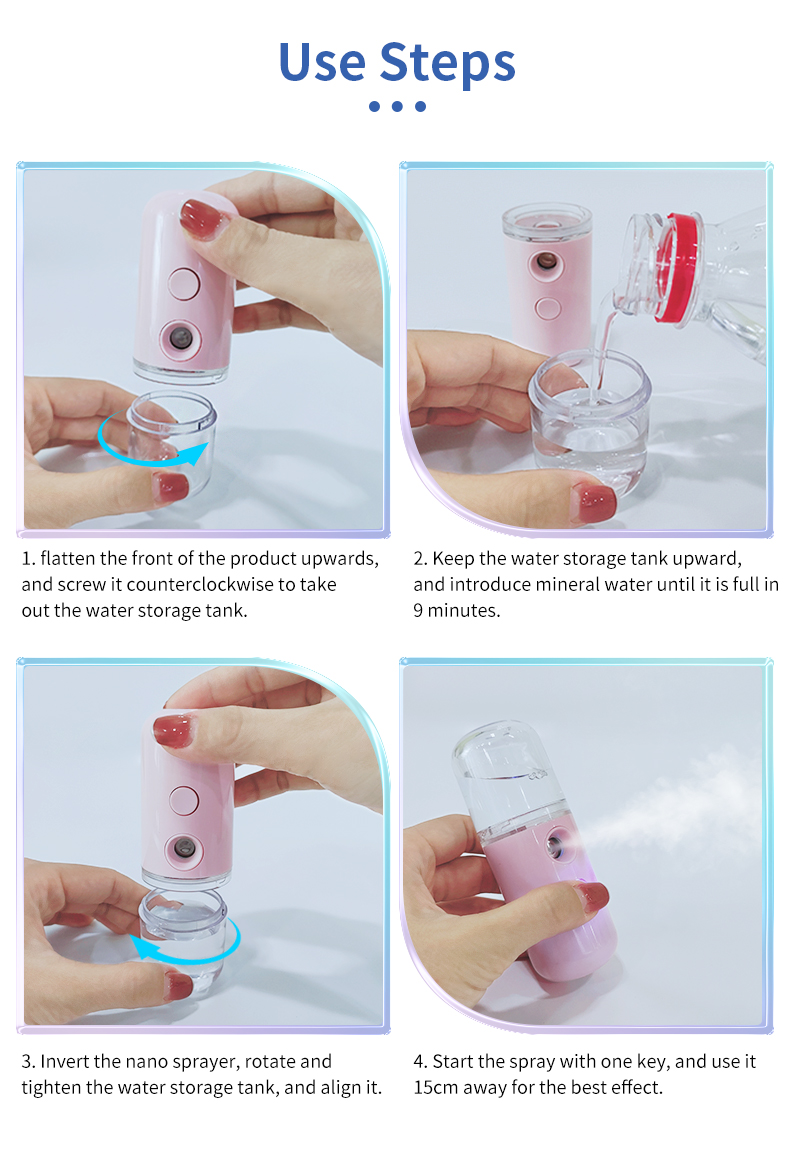 Use Steps

1. flatten the front of the product upwards, and screw it counterclockwise to take out the water storage tank.

2. Keep the water storage tank upward, and introduce mineral water until it is full in 9 minutes.

3. Invert the nano sprayer, rotate and tighten the water storage tank, and align it.

4. Start the spray with one key, and use it 15cm away for the best effect.